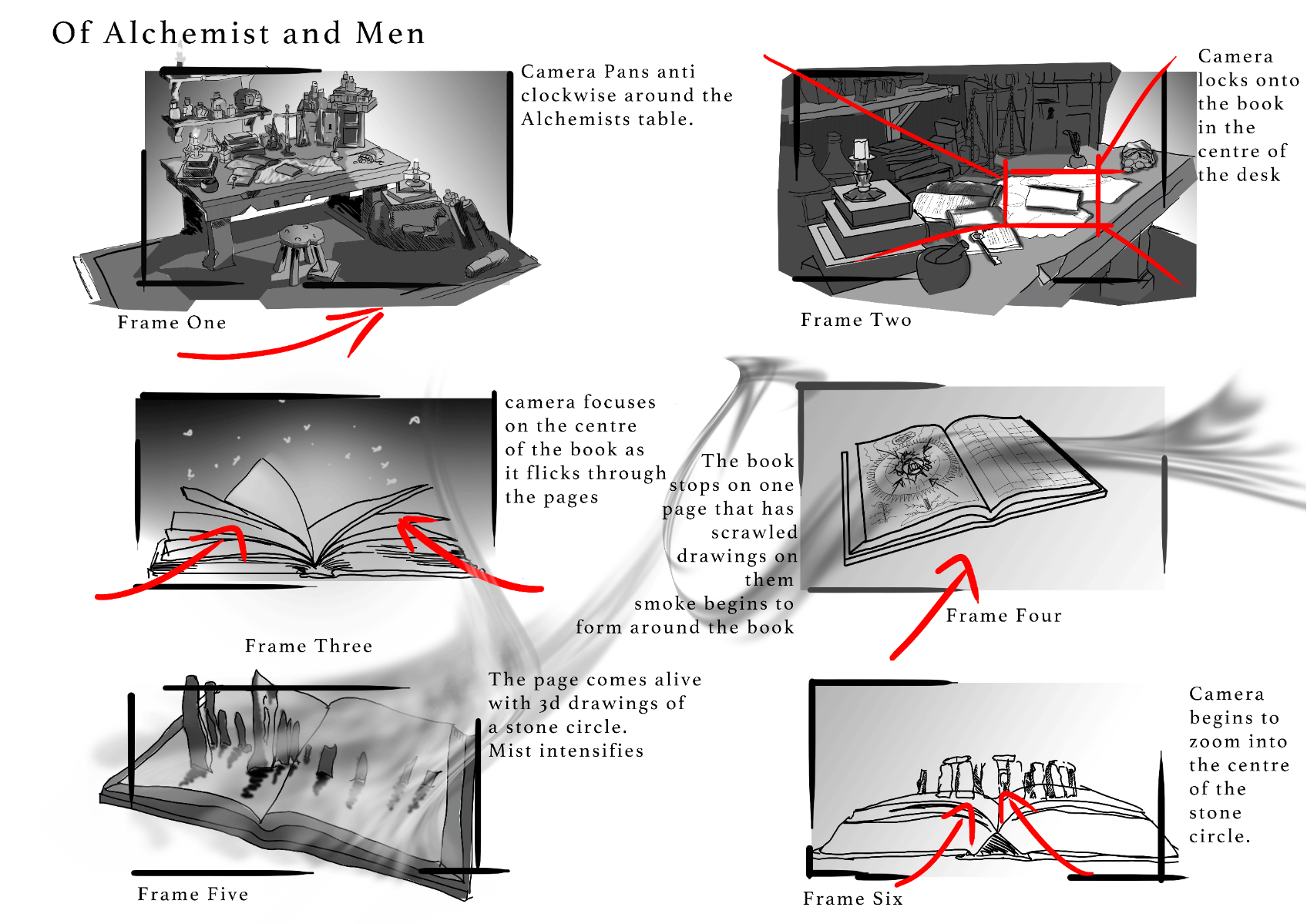 Of Alchemist and Men

Camera Pans anti clockwise around the Alchemists table.

Frame One

Camera locks onto the book in the centre of the desk

Frame Two

camera focuses on the centre of the book as it flicks through the pages

Frame Three

The book stops on one page that has scrawled drawings on them
smoke begins to form around the book

Frame Four

The page comes alive with 3d drawings of a stone circle.
Mist intensifies

Frame Five

Camera begins to zoom into the centre of the stone circle.

Frame Six