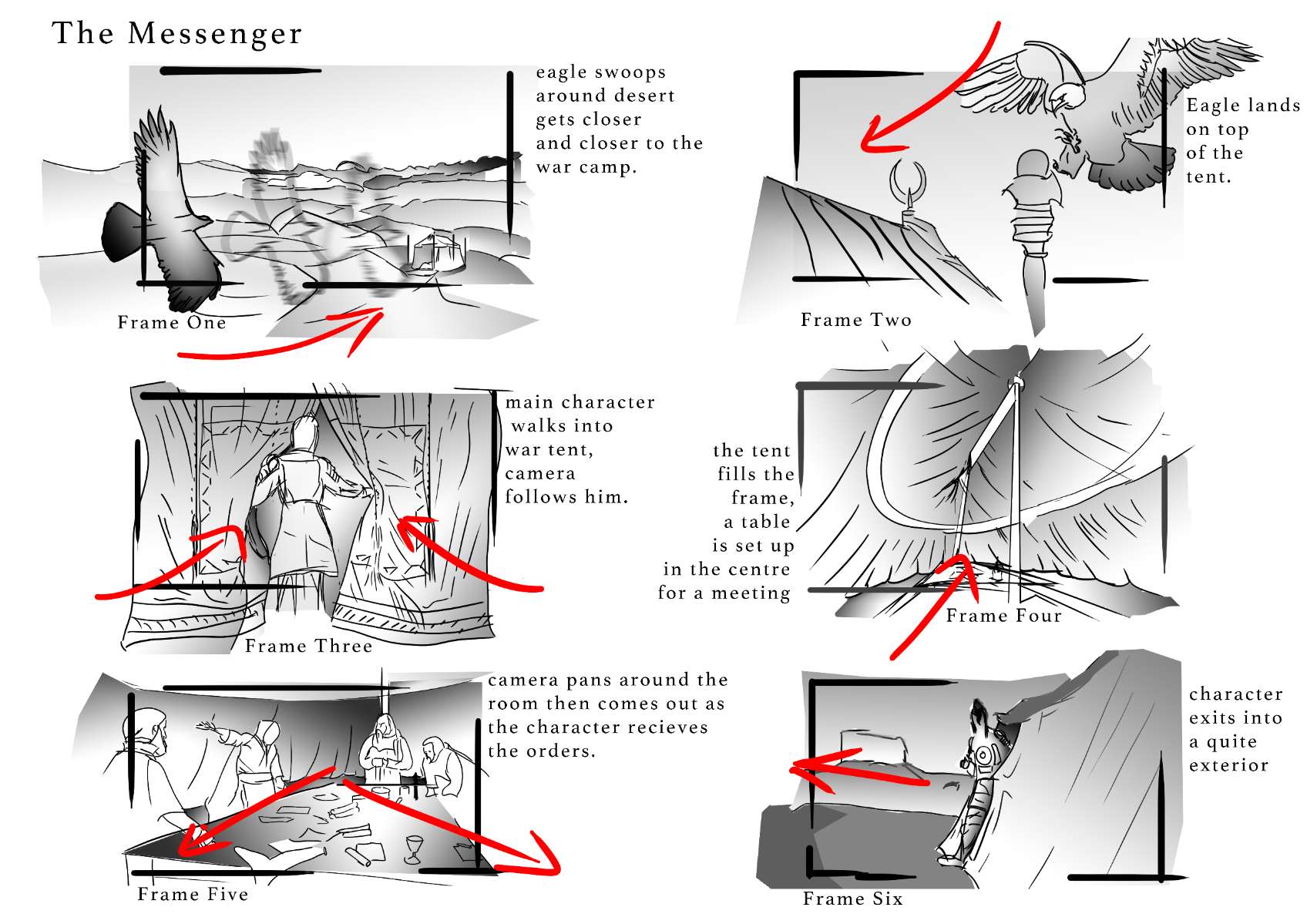 The Messenger

eagle swoops around desert gets closer and closer to the war camp.

Frame One

Eagle lands on top of the tent.

Frame Two

main character walks into war tent, camera follows him.

Frame Three

the tent fills the frame, a table is set up in the centre for a meeting

Frame Four

camera pans around the room then comes out as the character recieves the orders.

Frame Five

character exits into a quite exterior

Frame Six