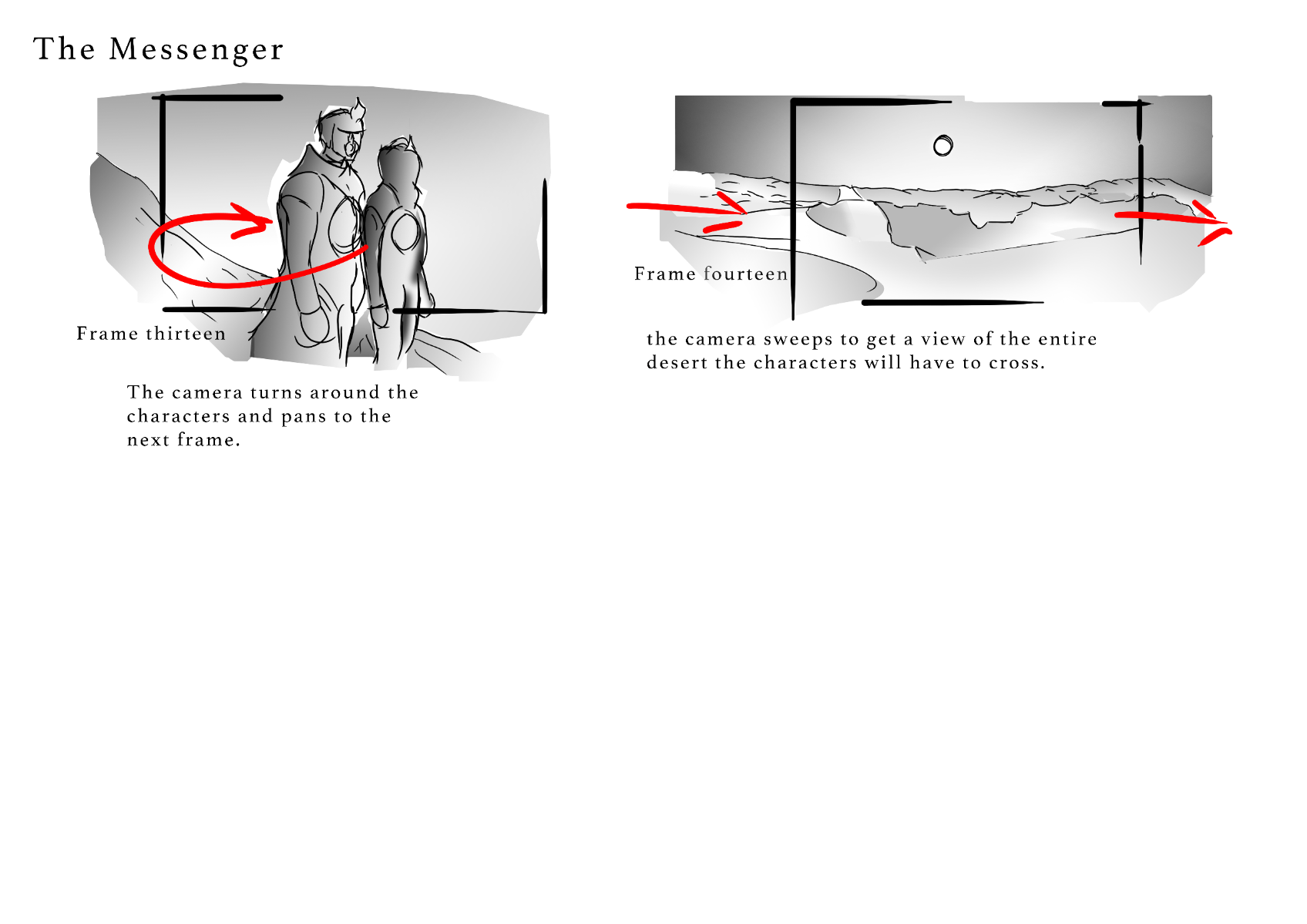 The Messenger

Frame thirteen

The camera turns around the characters and pans to the next frame.

Frame fourteen

the camera sweeps to get a view of the entire desert the characters will have to cross.