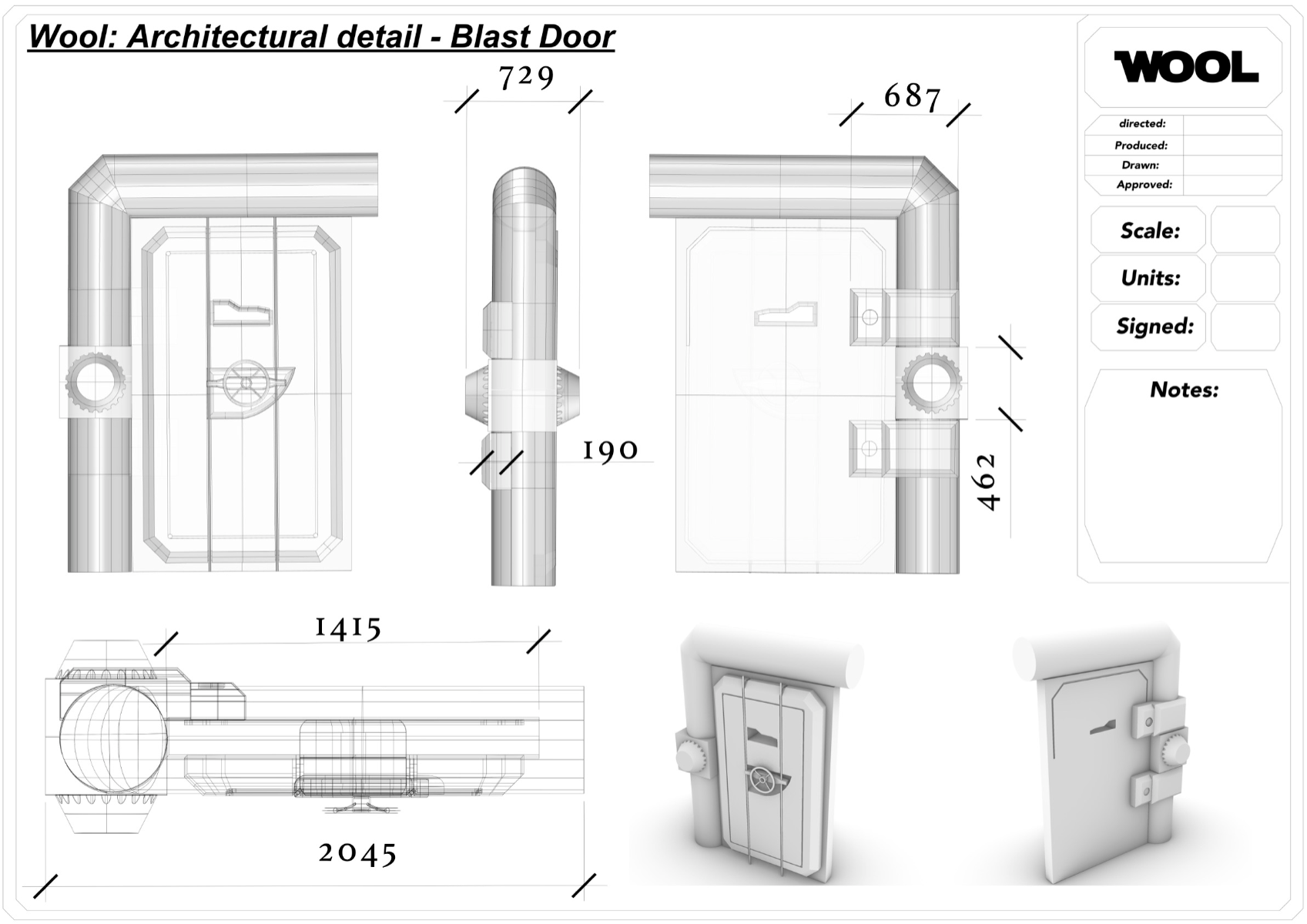 Wool: Architectural detail - Blast Door

729

687

190

462

1415

2045

WOOL

directed:

Produced:

Drawn:

Approved:

Scale:

Units:

Signed:

Notes: