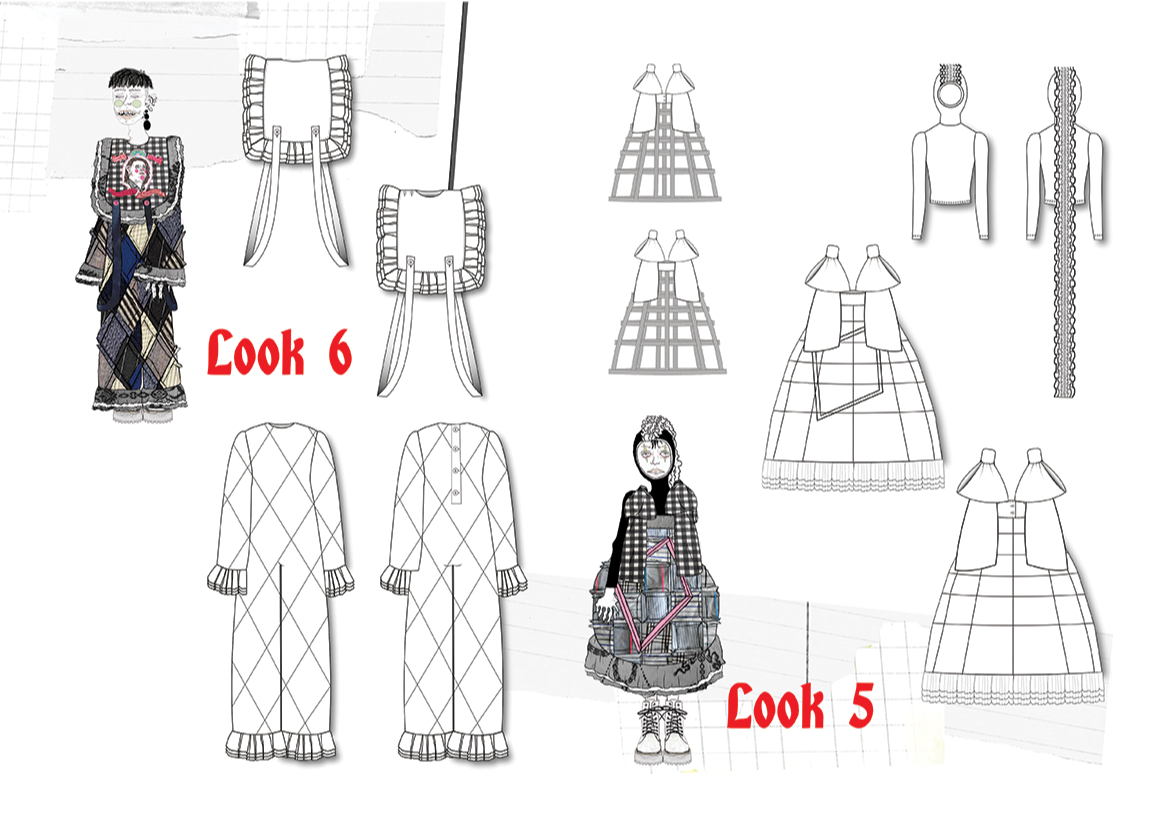 Look 6

Look 5