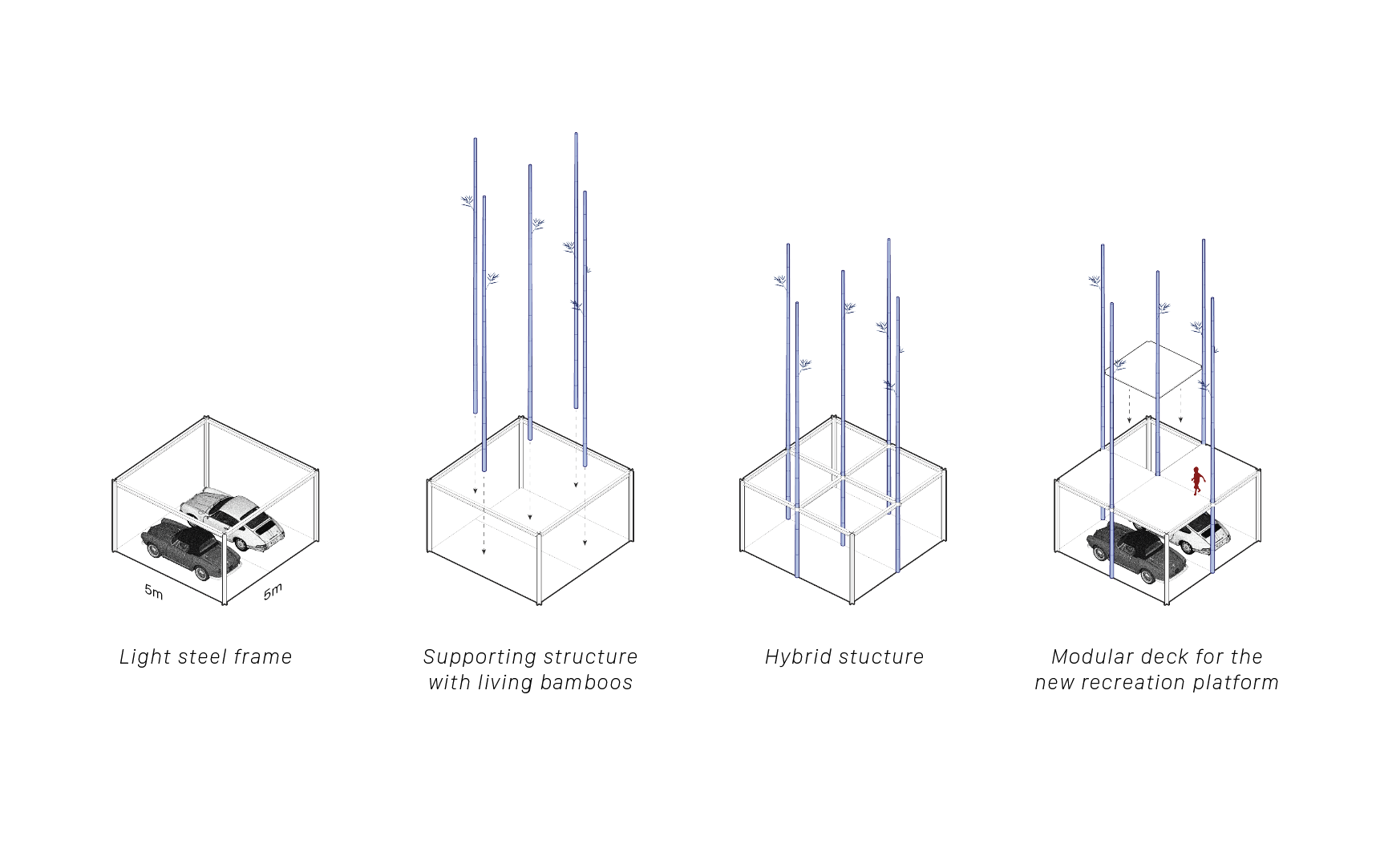 5m

5m

Light steel frame

Supporting structure with living bamboos

Hybrid stucture

Modular deck for the new recreation platform