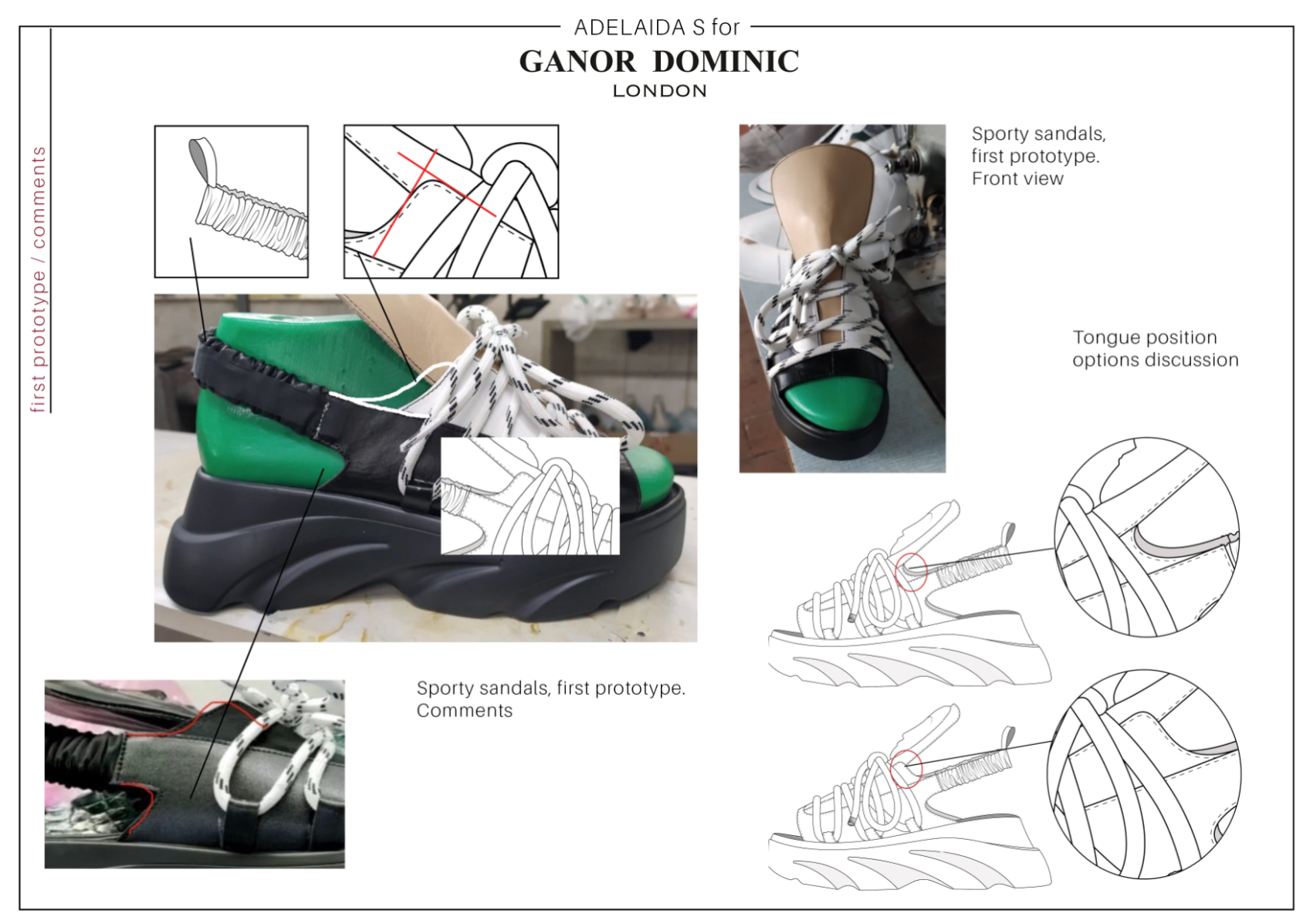 ADELAIDA S for
GANOR DOMINIC
LONDON

first prototype / comments

Sporty sandals, first prototype. Front view

Tongue position options discussion

Sporty sandals, first prototype. Comments