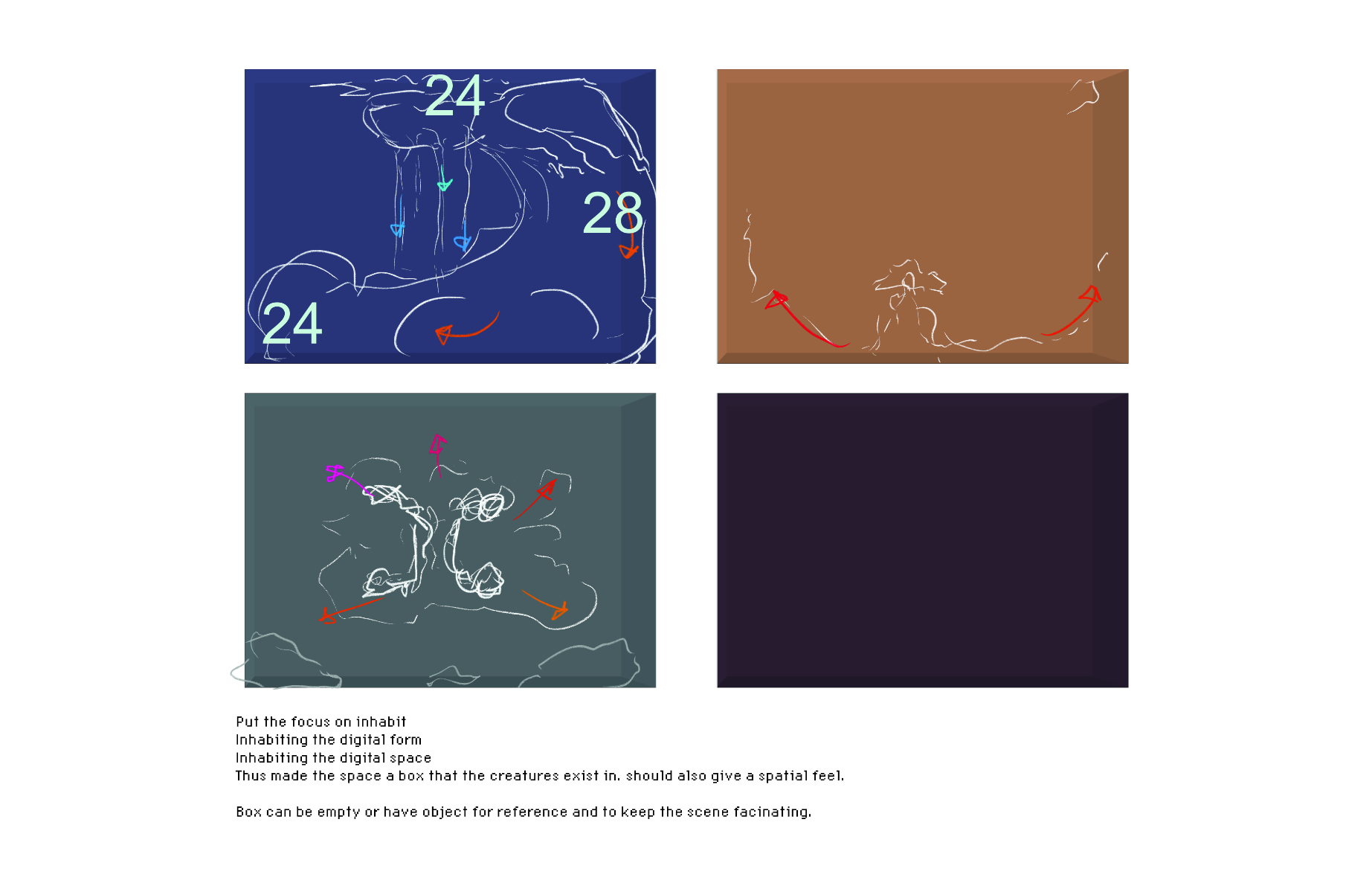 24

28

24

Put the focus on inhabit
Inhabiting the digital form
Inhabiting the digital space
Thus made the space a box that the creatures exist in. should also give a spatial feel.

Box can be empty or have object for reference and to keep the scene facinating.