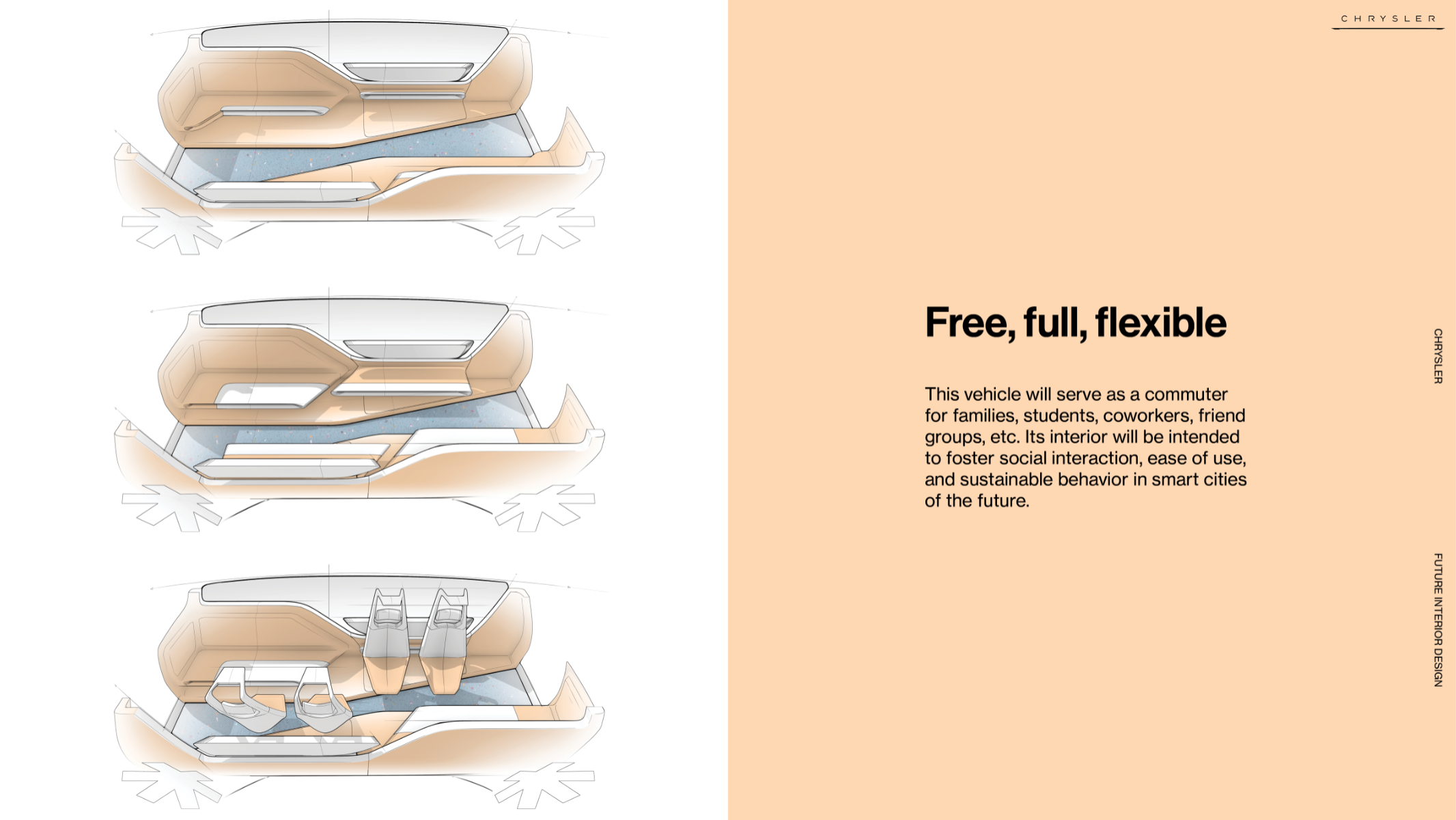 CHRYSLER

Free, full, flexible

This vehicle will serve as a commuter for families, students, coworkers, friend groups, etc. Its interior will be intended to foster social interaction, ease of use, and sustainable behavior in smart cities of the future.

CHRYSLER

FUTURE INTERIOR DESIGN