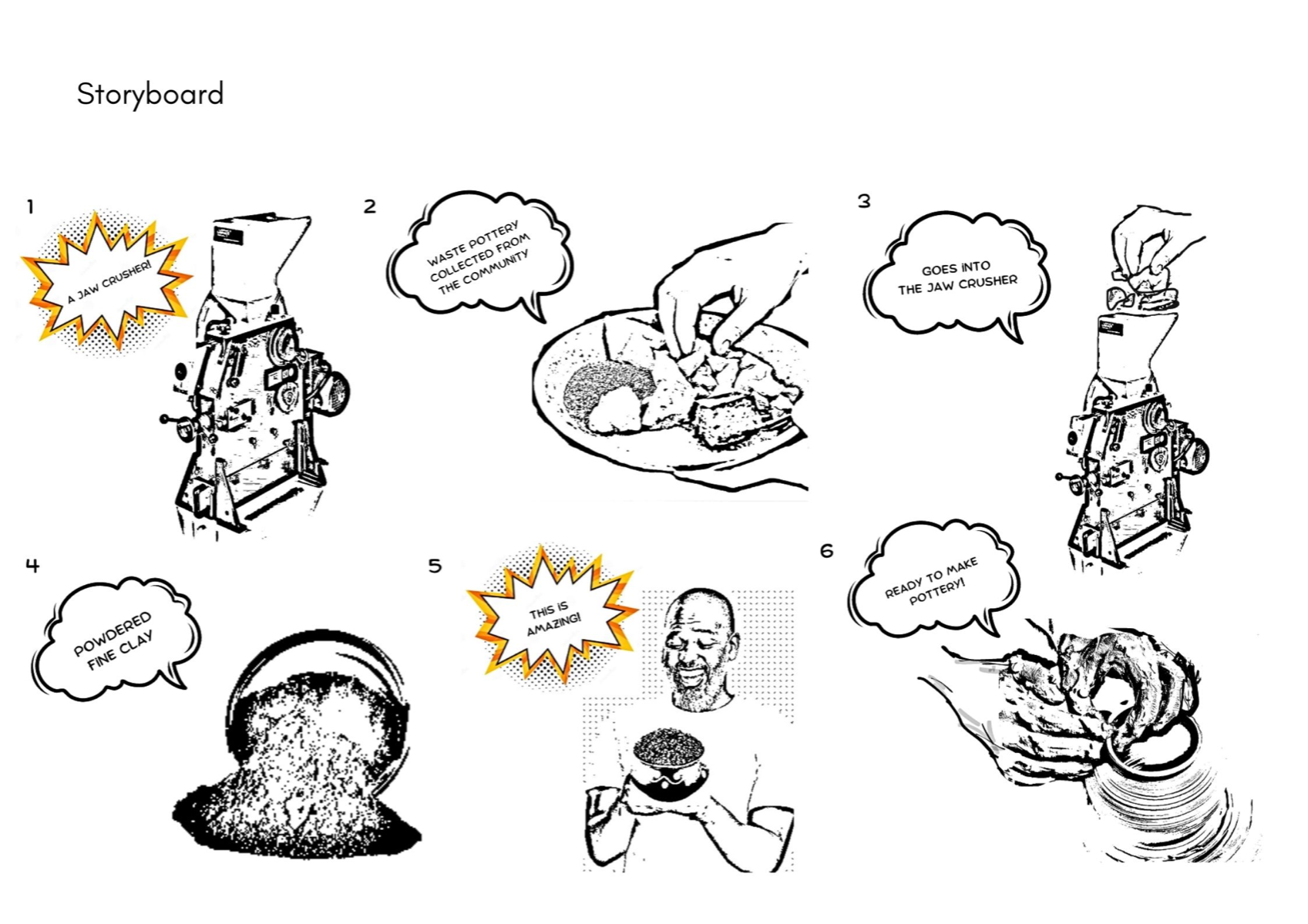 Storyboard

1

A JAW CRUSHER!

2

WASTE POTTERY COLLECTED FROM THE COMMUNITY

3

GOES INTO THE JAW CRUSHER

4

POWDERED FINE CLAY

5

THIS IS AMAZING!

6

READY TO MAKE POTTERY!