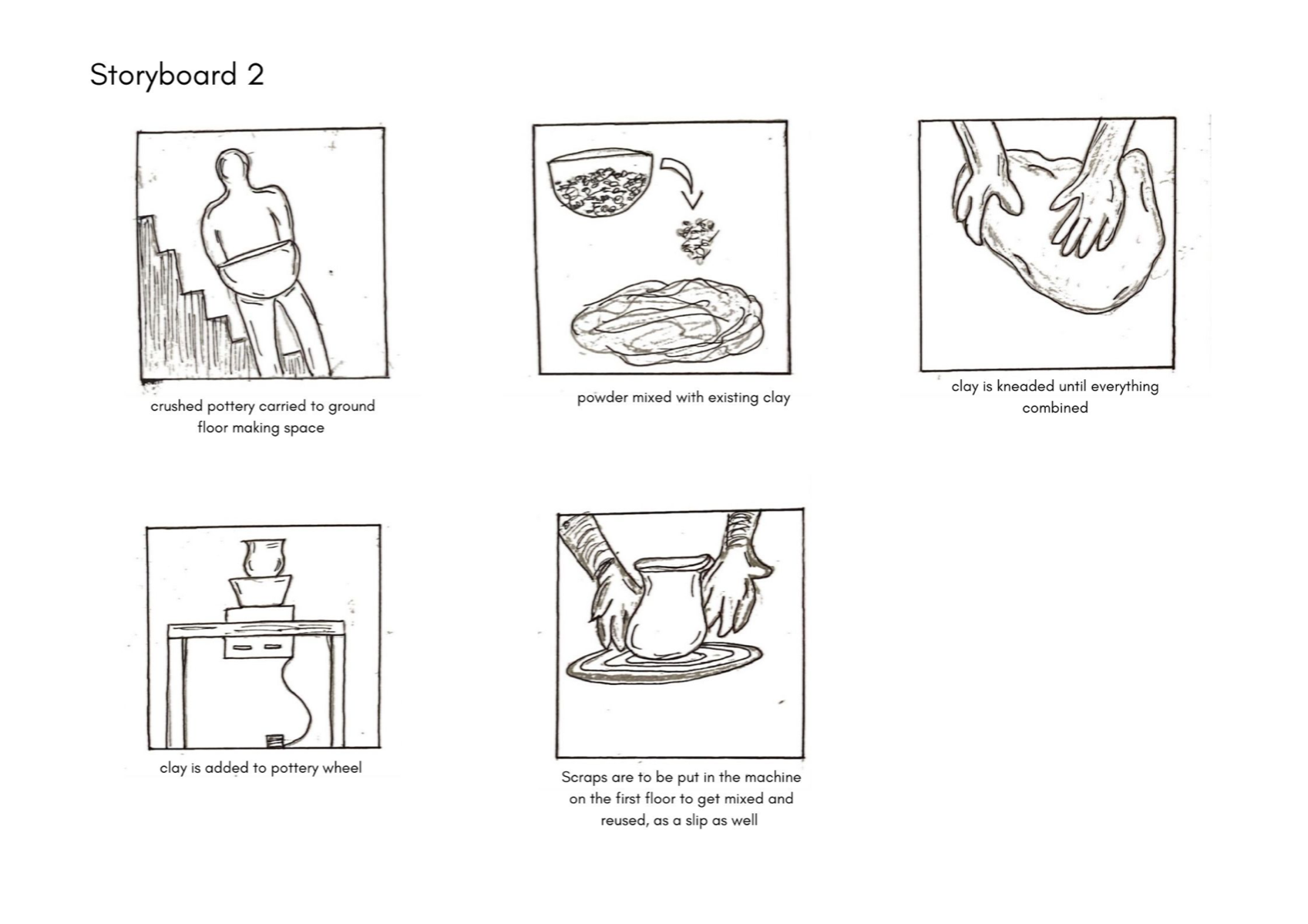 Storyboard 2

crushed pottery carried to ground floor making space

powder mixed with existing clay

clay is kneaded until everything combined

clay is added to pottery wheel

Scraps are to be put in the machine on the first floor to get mixed and reused, as a slip as well