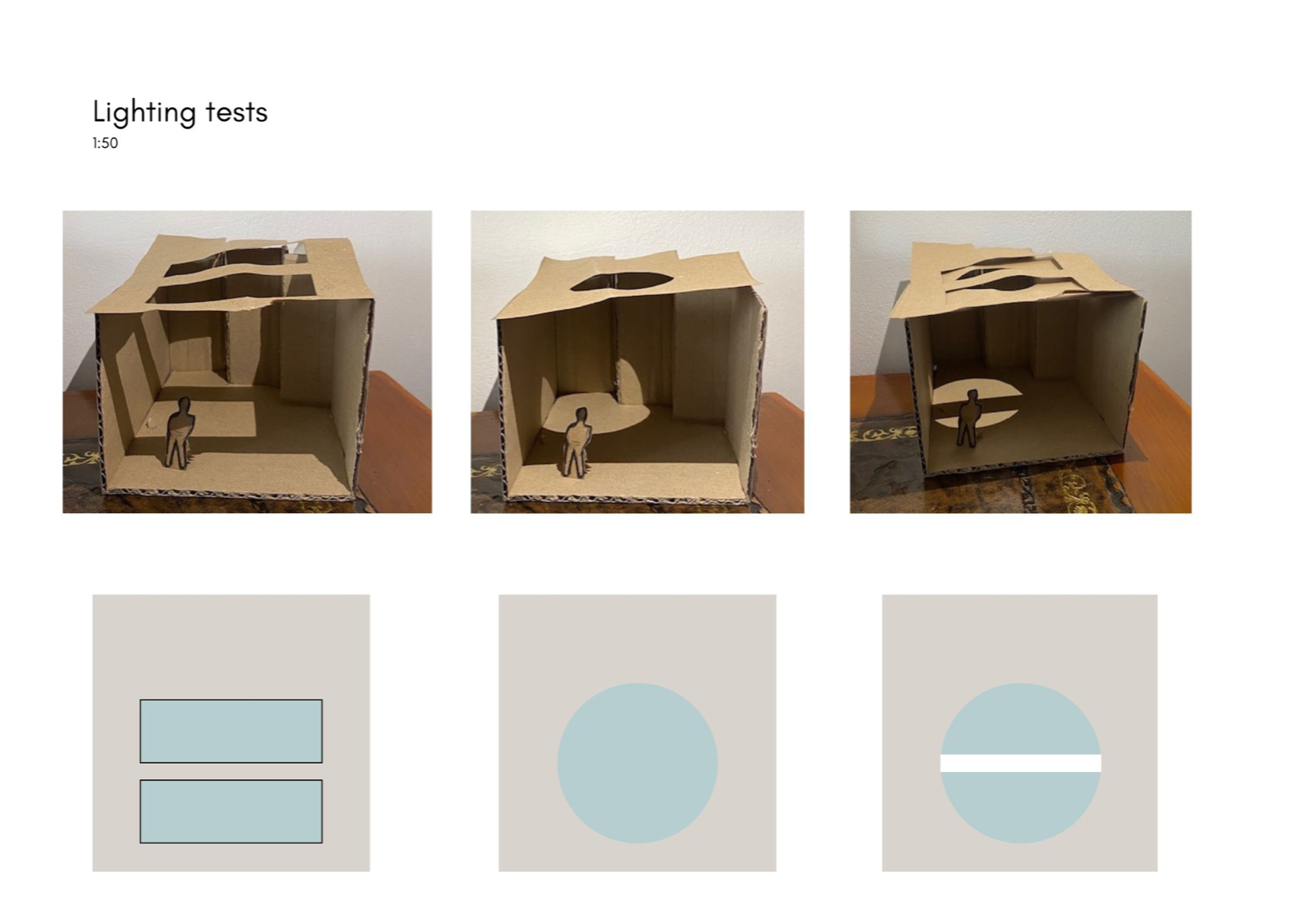 Lighting tests
1:50