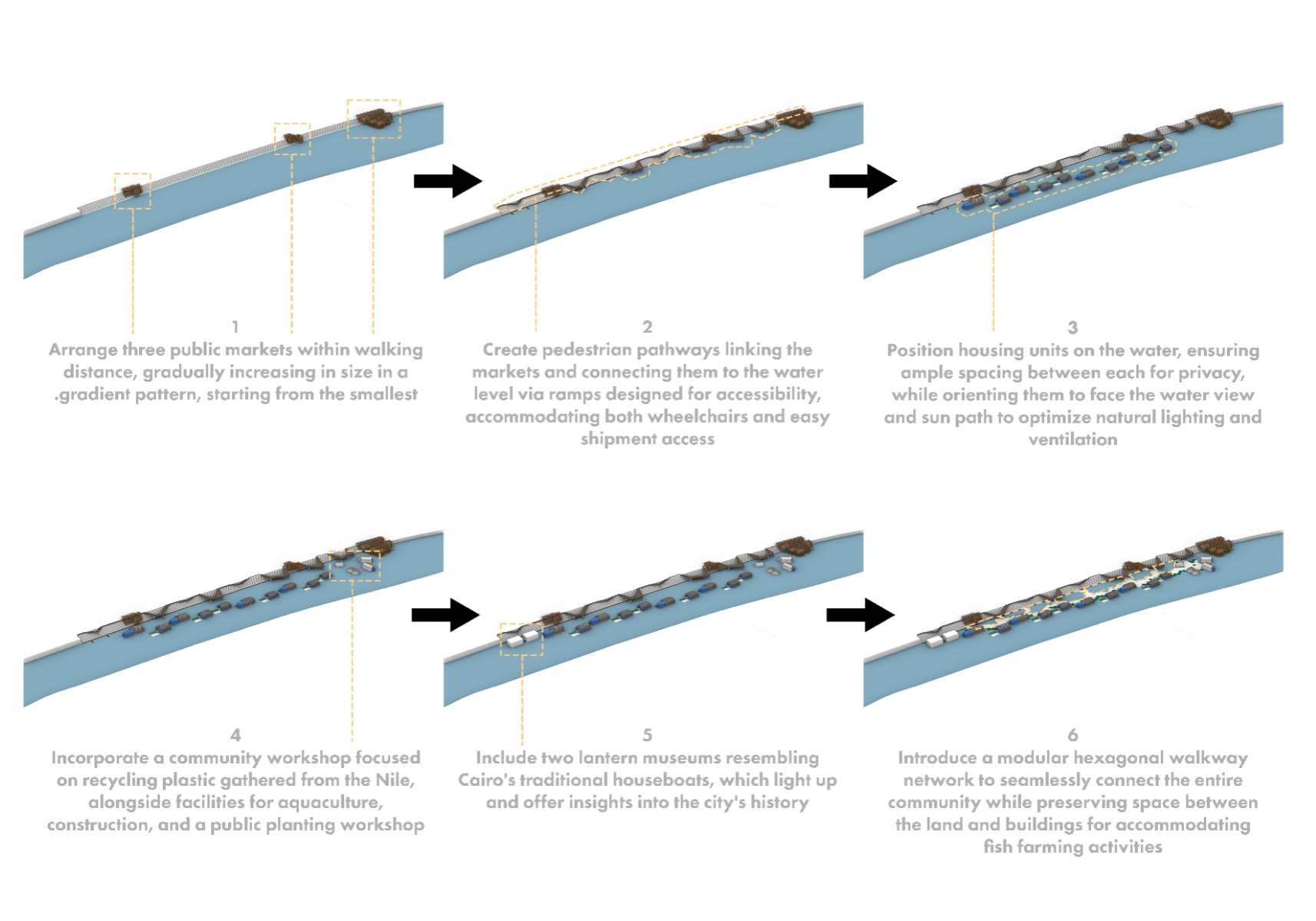 1
Arrange three public markets within walking distance, gradually increasing in size in a .gradient pattern, starting from the smallest

2
Create pedestrian pathways linking the markets and connecting them to the water level via ramps designed for accessibility, accommodating both wheelchairs and easy shipment access

3
Position housing units on the water, ensuring ample spacing between each for privacy, while orienting them to face the water view and sun path to optimize natural lighting and ventilation

4
Incorporate a community workshop focused on recycling plastic gathered from the Nile, alongside facilities for aquaculture, construction, and a public planting workshop

5
Include two lantern museums resembling Cairo's traditional houseboats, which light up and offer insights into the city's history

6
Introduce a modular hexagonal walkway network to seamlessly connect the entire community while preserving space between the land and buildings for accommodating fish farming activities