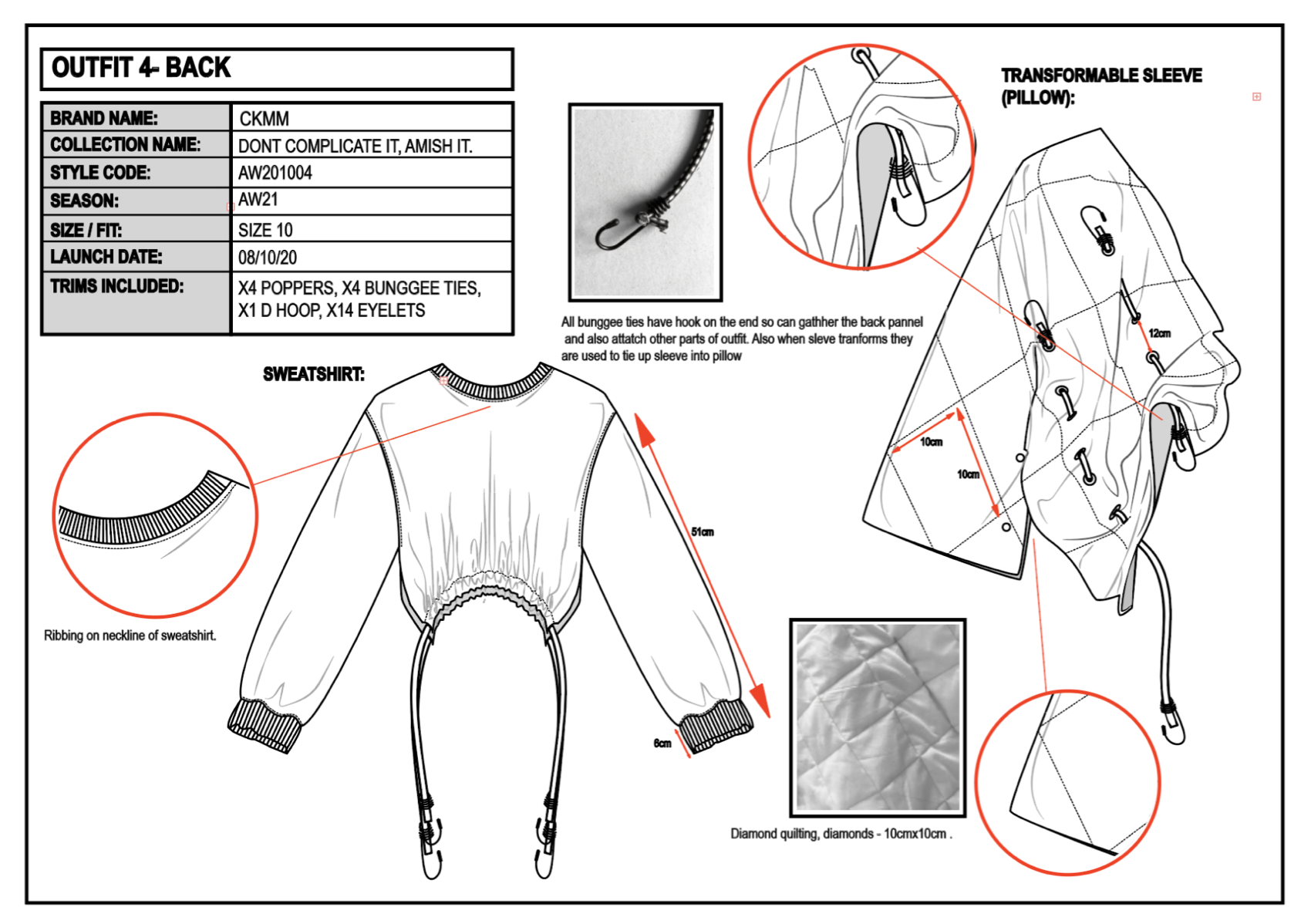 OUTFIT 4- BACK

| BRAND NAME: | CKMM |
|---|---|
| COLLECTION NAME: | DONT COMPLICATE IT, AMISH IT. |
| STYLE CODE: | AW201004 |
| SEASON: | AW21 |
| SIZE / FIT: | SIZE 10 |
| LAUNCH DATE: | 08/10/20 |
| TRIMS INCLUDED: | X4 POPPERS, X4 BUNGGEE TIES, X1 D HOOP, X14 EYELETS |

All bunggee ties have hook on the end so can gathher the back pannel and also attatch other parts of outfit. Also when sleve tranforms they are used to tie up sleeve into pillow

TRANSFORMABLE SLEEVE (PILLOW):

12cm

10cm

10cm

SWEATSHIRT:

51cm

6cm

Ribbing on neckline of sweatshirt.

Diamond quilting, diamonds - 10cmx10cm .