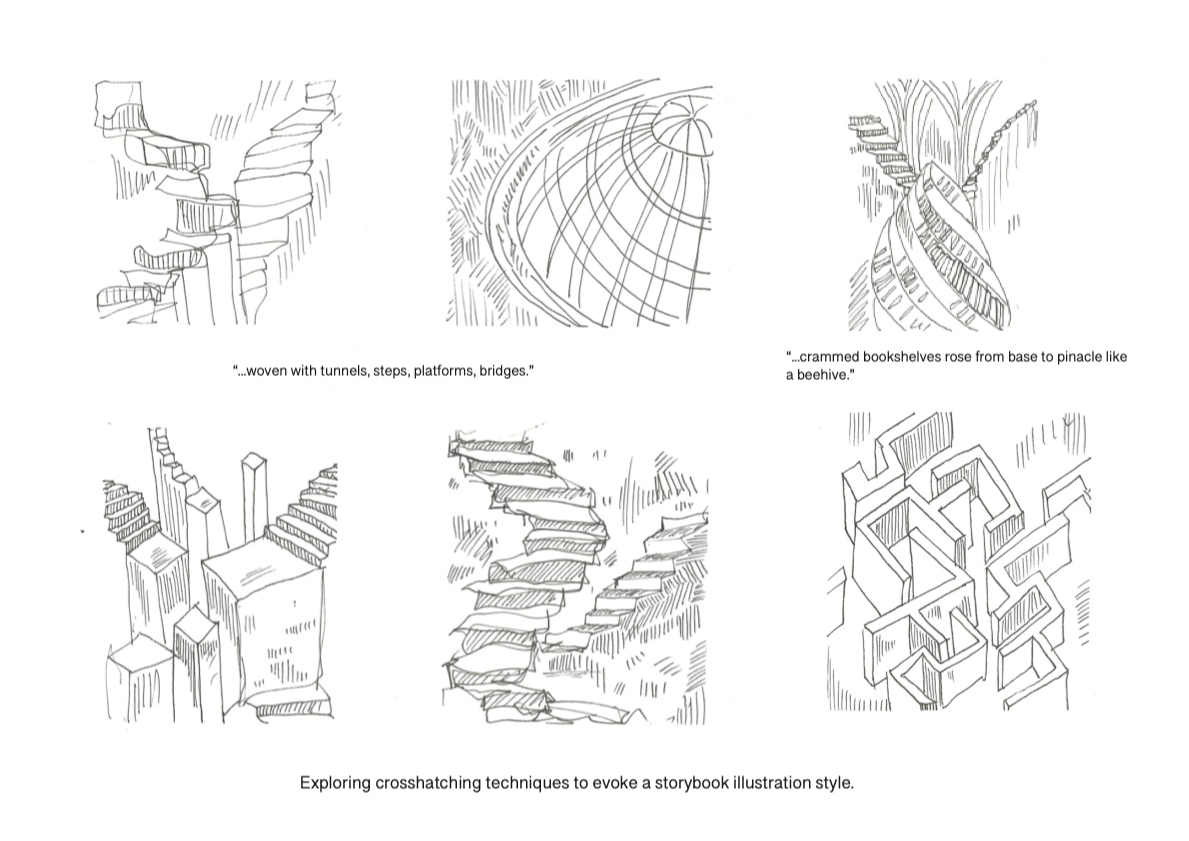 “...woven with tunnels, steps, platforms, bridges.”

“...crammed bookshelves rose from base to pinacle like a beehive.”

Exploring crosshatching techniques to evoke a storybook illustration style.