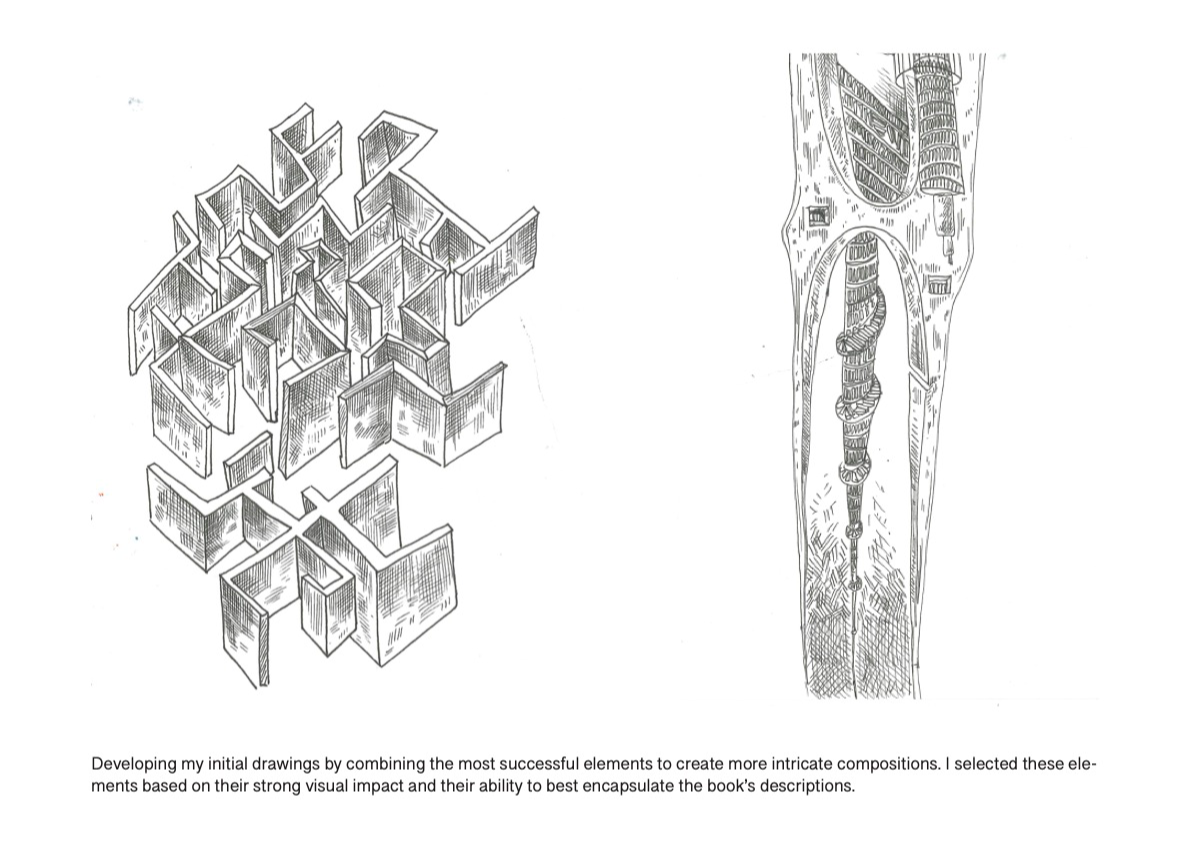 Developing my initial drawings by combining the most successful elements to create more intricate compositions. I selected these elements based on their strong visual impact and their ability to best encapsulate the book's descriptions.