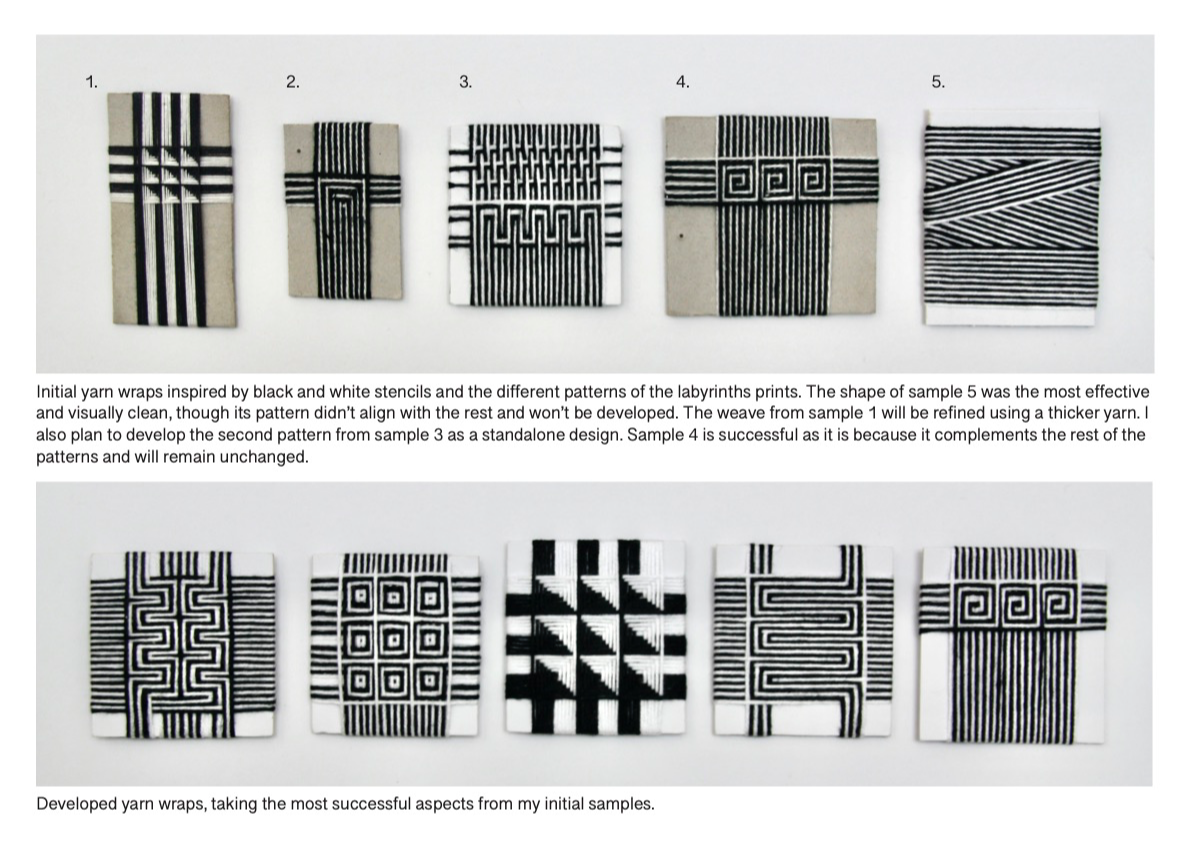 1.

2.

3.

4.

5.

Initial yarn wraps inspired by black and white stencils and the different patterns of the labyrinths prints. The shape of sample 5 was the most effective and visually clean, though its pattern didn't align with the rest and won't be developed. The weave from sample 1 will be refined using a thicker yarn. I also plan to develop the second pattern from sample 3 as a standalone design. Sample 4 is successful as it is because it complements the rest of the patterns and will remain unchanged.

Developed yarn wraps, taking the most successful aspects from my initial samples.