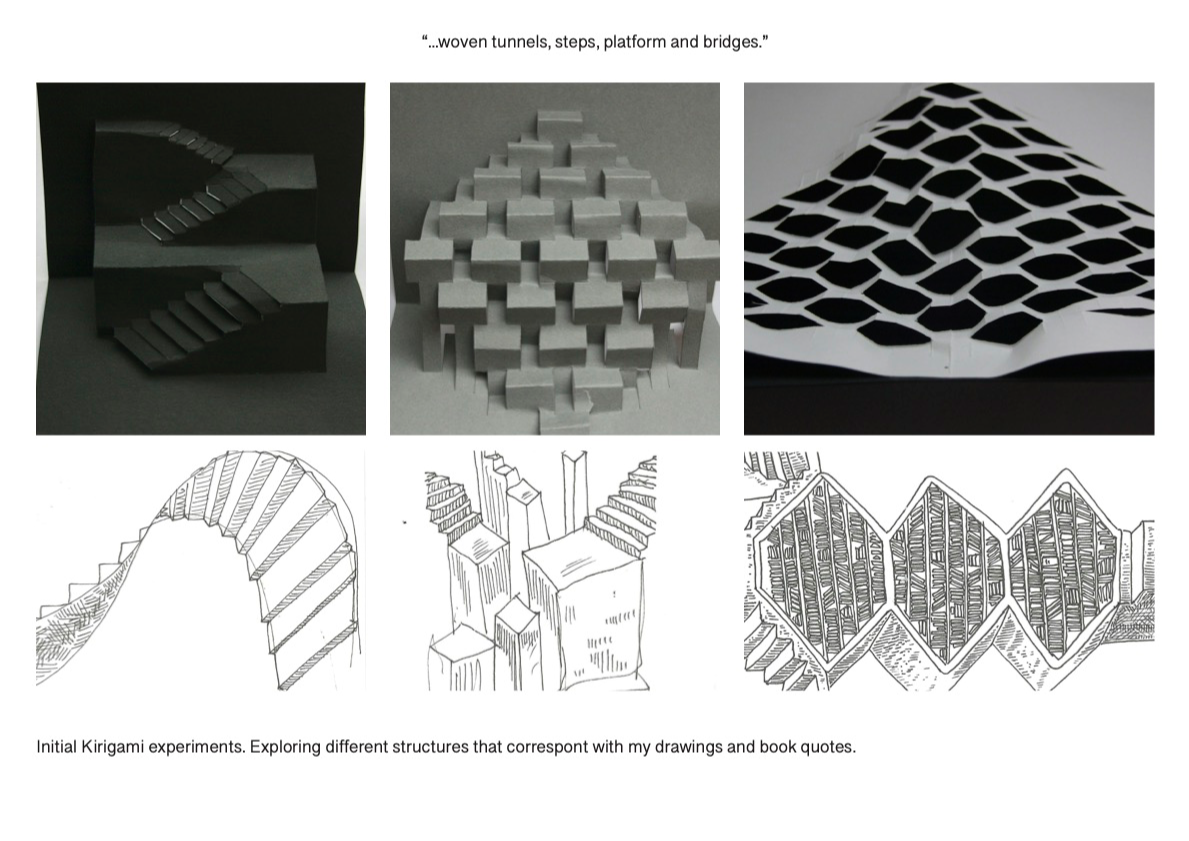 “...woven tunnels, steps, platform and bridges.”

Initial Kirigami experiments. Exploring different structures that correspont with my drawings and book quotes.