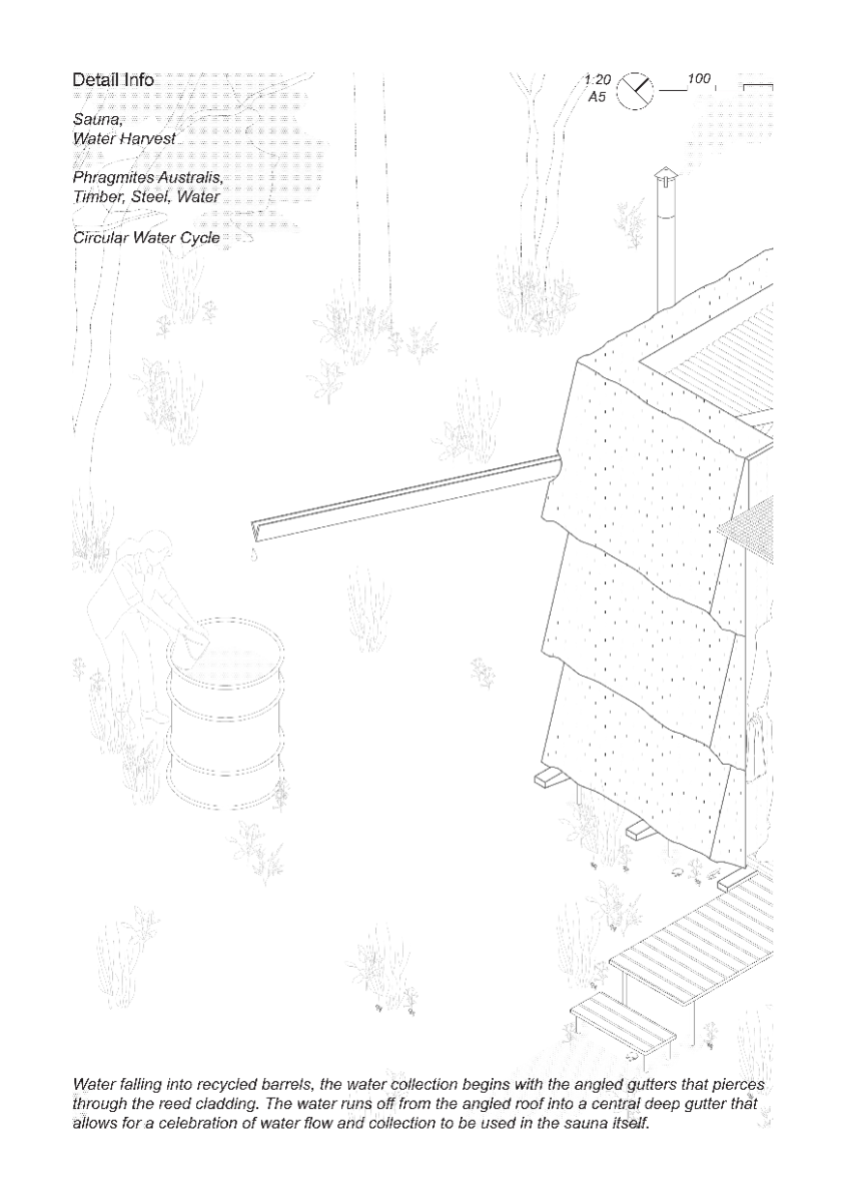 Detail Info

Sauna,
Water Harvest

Phragmites Australis,
Timber, Steel, Water

Circular Water Cycle

1:20
A5

100

Water falling into recycled barrels, the water collection begins with the angled gutters that pierces through the reed cladding. The water runs off from the angled roof into a central deep gutter that allows for a celebration of water flow and collection to be used in the sauna itself.