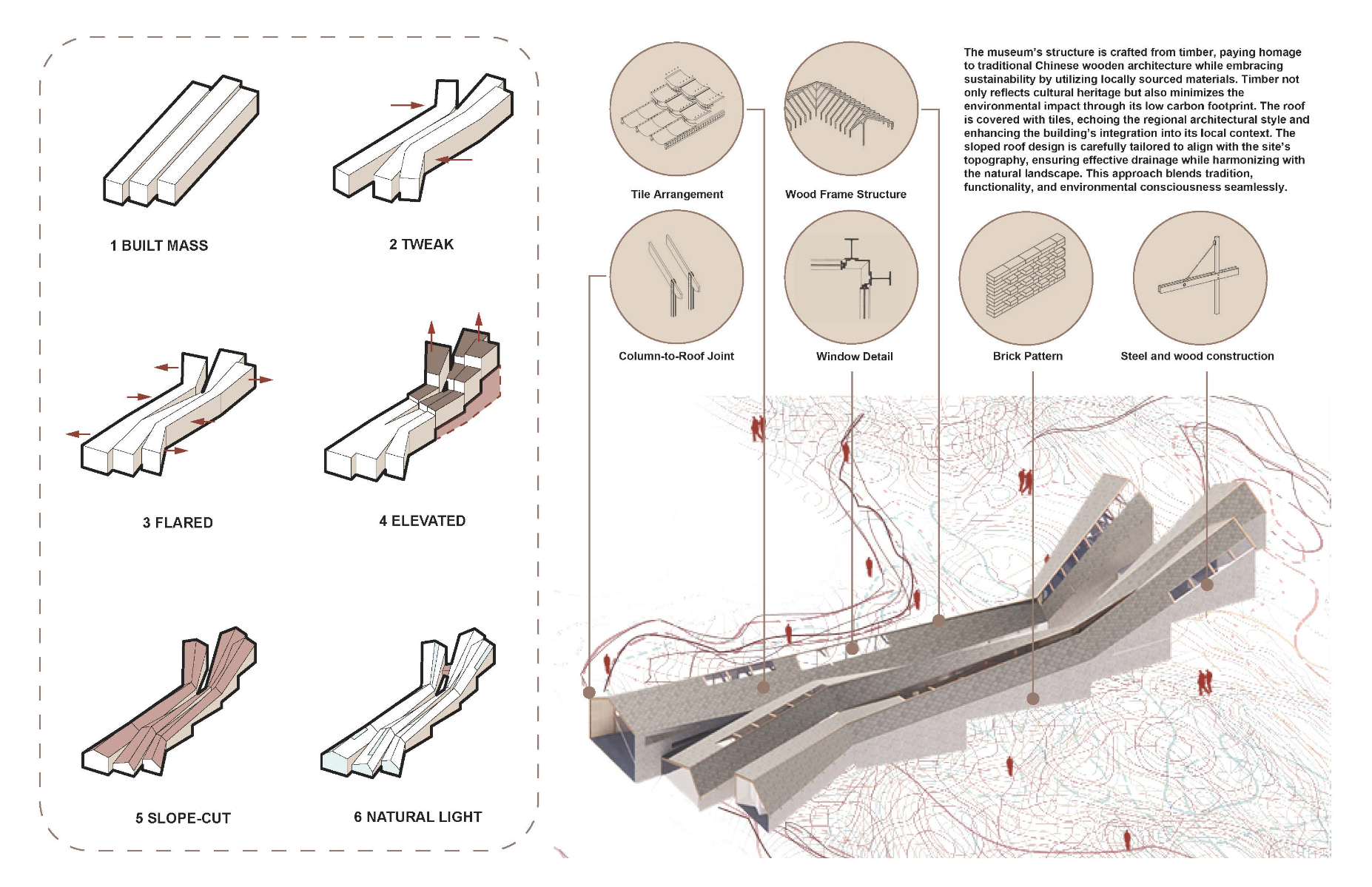 1 BUILT MASS

2 TWEAK

3 FLARED

4 ELEVATED

5 SLOPE-CUT

6 NATURAL LIGHT

Tile Arrangement

Wood Frame Structure

The museum's structure is crafted from timber, paying homage to traditional Chinese wooden architecture while embracing sustainability by utilizing locally sourced materials. Timber not only reflects cultural heritage but also minimizes the environmental impact through its low carbon footprint. The roof is covered with tiles, echoing the regional architectural style and enhancing the building's integration into its local context. The sloped roof design is carefully tailored to align with the site's topography, ensuring effective drainage while harmonizing with the natural landscape. This approach blends tradition, functionality, and environmental consciousness seamlessly.

Column-to-Roof Joint

Window Detail

Brick Pattern

Steel and wood construction