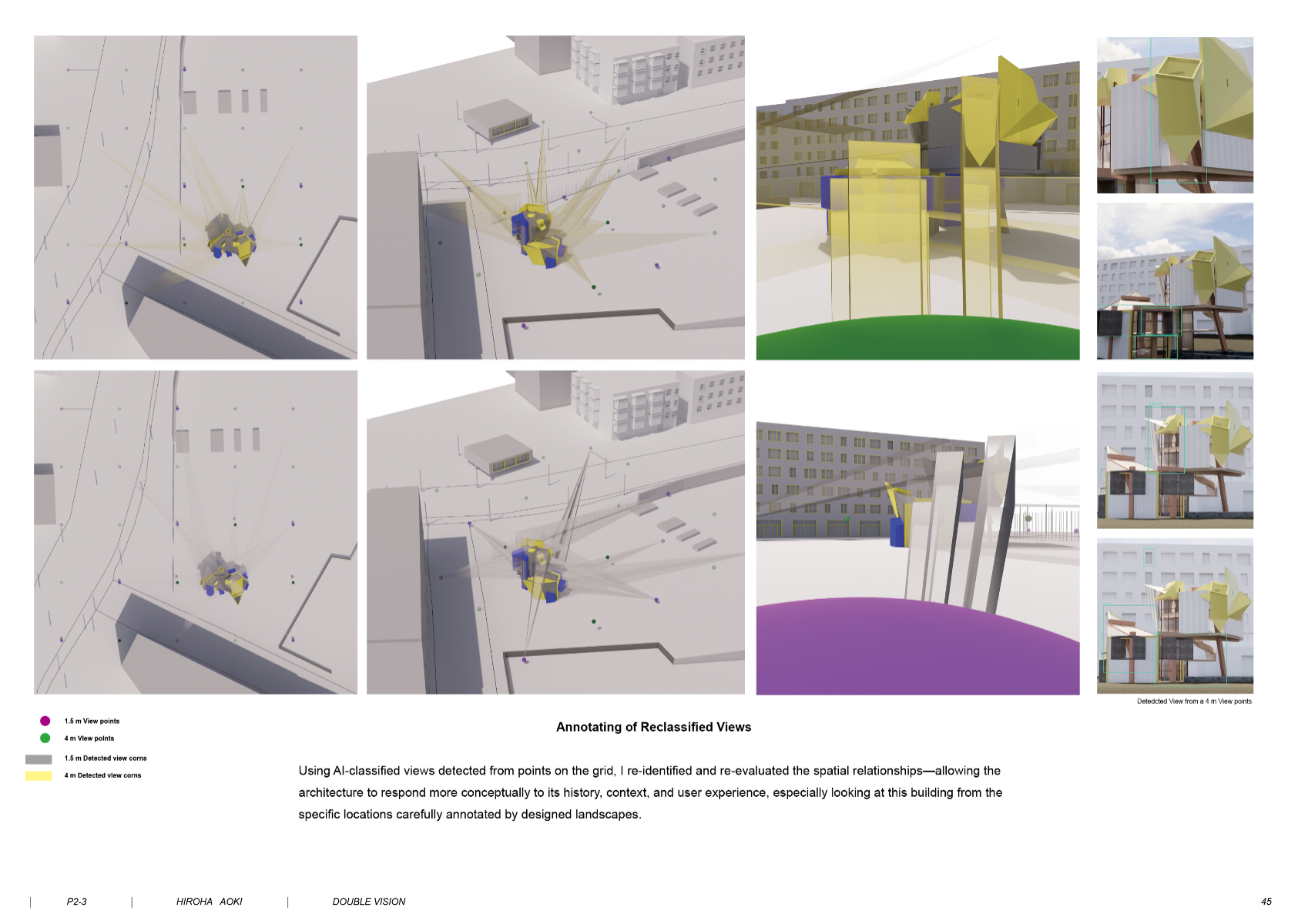 Detedcted View from a 4 m View points

1.5 m View points

4 m View points

1.5 m Detected view corns

4 m Detected view corns

Annotating of Reclassified Views

Using AI-classified views detected from points on the grid, I re-identified and re-evaluated the spatial relationships—allowing the architecture to respond more conceptually to its history, context, and user experience, especially looking at this building from the specific locations carefully annotated by designed landscapes.

| P2-3 | HIROHA AOKI | DOUBLE VISION

45