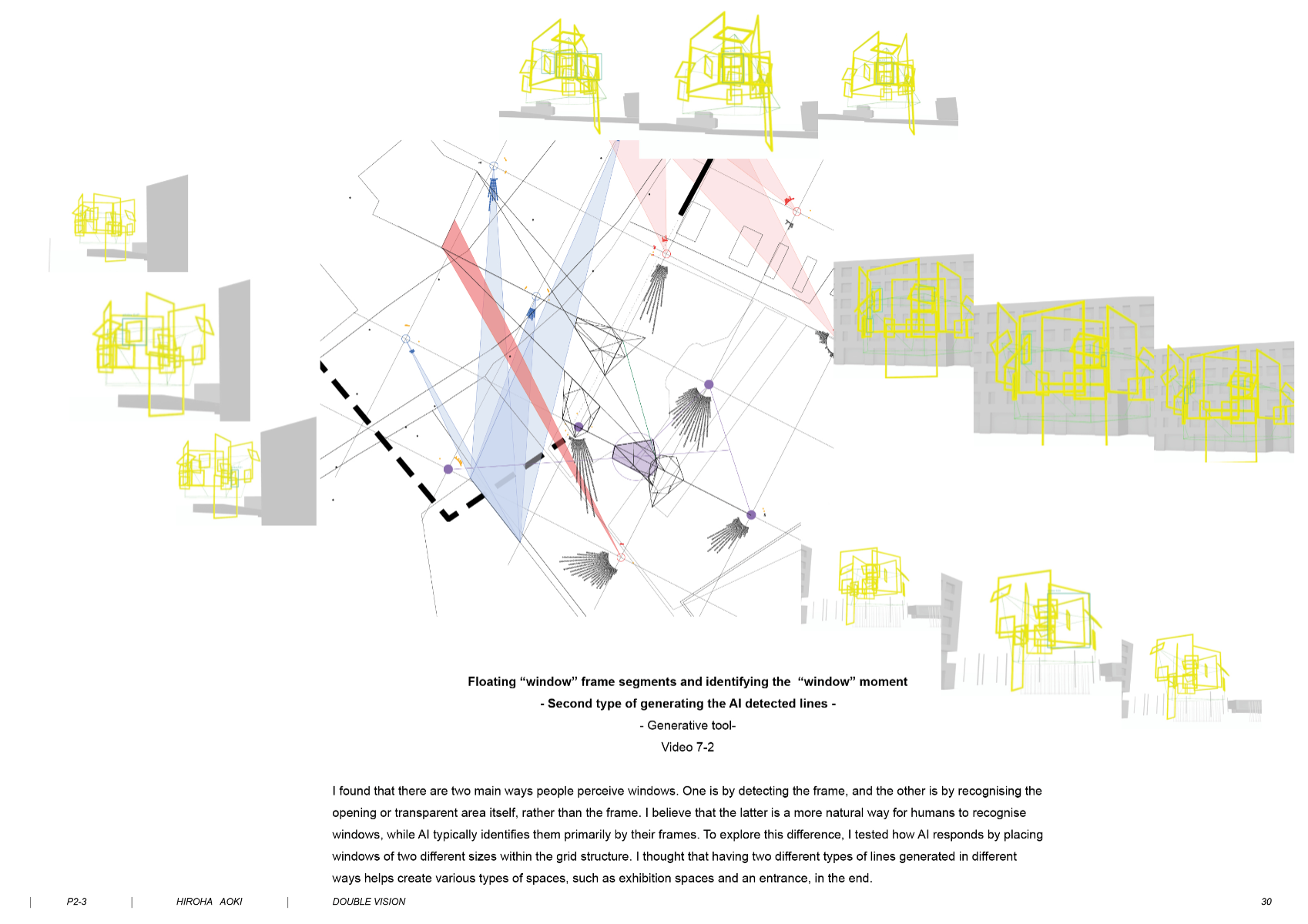 Floating “window” frame segments and identifying the “window” moment

- Second type of generating the AI detected lines -

- Generative tool-

Video 7-2

I found that there are two main ways people perceive windows. One is by detecting the frame, and the other is by recognising the opening or transparent area itself, rather than the frame. I believe that the latter is a more natural way for humans to recognise windows, while AI typically identifies them primarily by their frames. To explore this difference, I tested how AI responds by placing windows of two different sizes within the grid structure. I thought that having two different types of lines generated in different ways helps create various types of spaces, such as exhibition spaces and an entrance, in the end.

| P2-3 | HIROHA AOKI | DOUBLE VISION 30