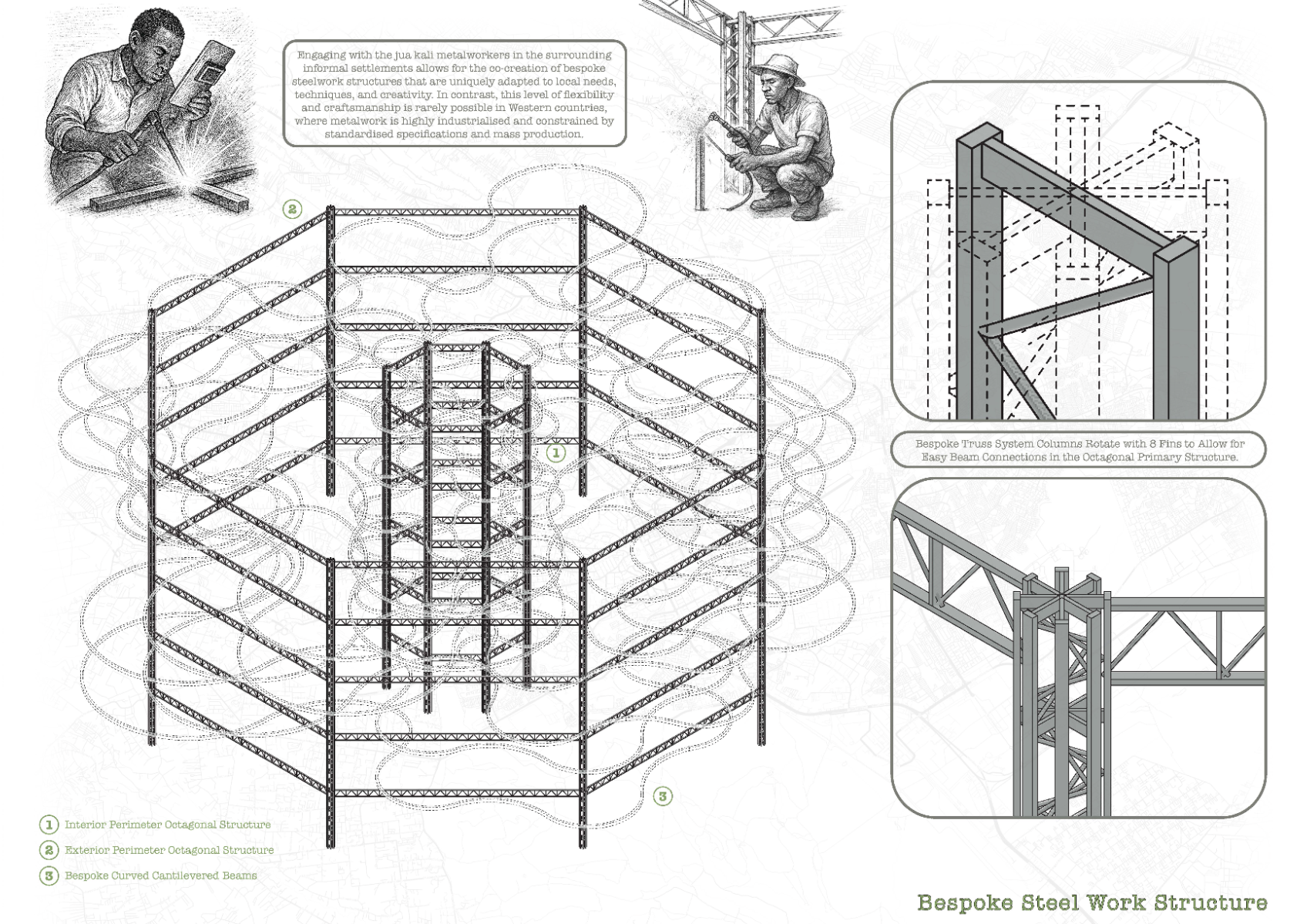 Engaging with the jua kali metalworkers in the surrounding informal settlements allows for the co-creation of bespoke steelwork structures that are uniquely adapted to local needs, techniques, and creativity. In contrast, this level of flexibility and craftsmanship is rarely possible in Western countries, where metalwork is highly industrialised and constrained by standardised specifications and mass production.

2

1

3

Bespoke Truss System Columns Rotate with 8 Fins to Allow for Easy Beam Connections in the Octagonal Primary Structure.

1 Interior Perimeter Octagonal Structure

2 Exterior Perimeter Octagonal Structure

3 Bespoke Curved Cantilevered Beams

Bespoke Steel Work Structure