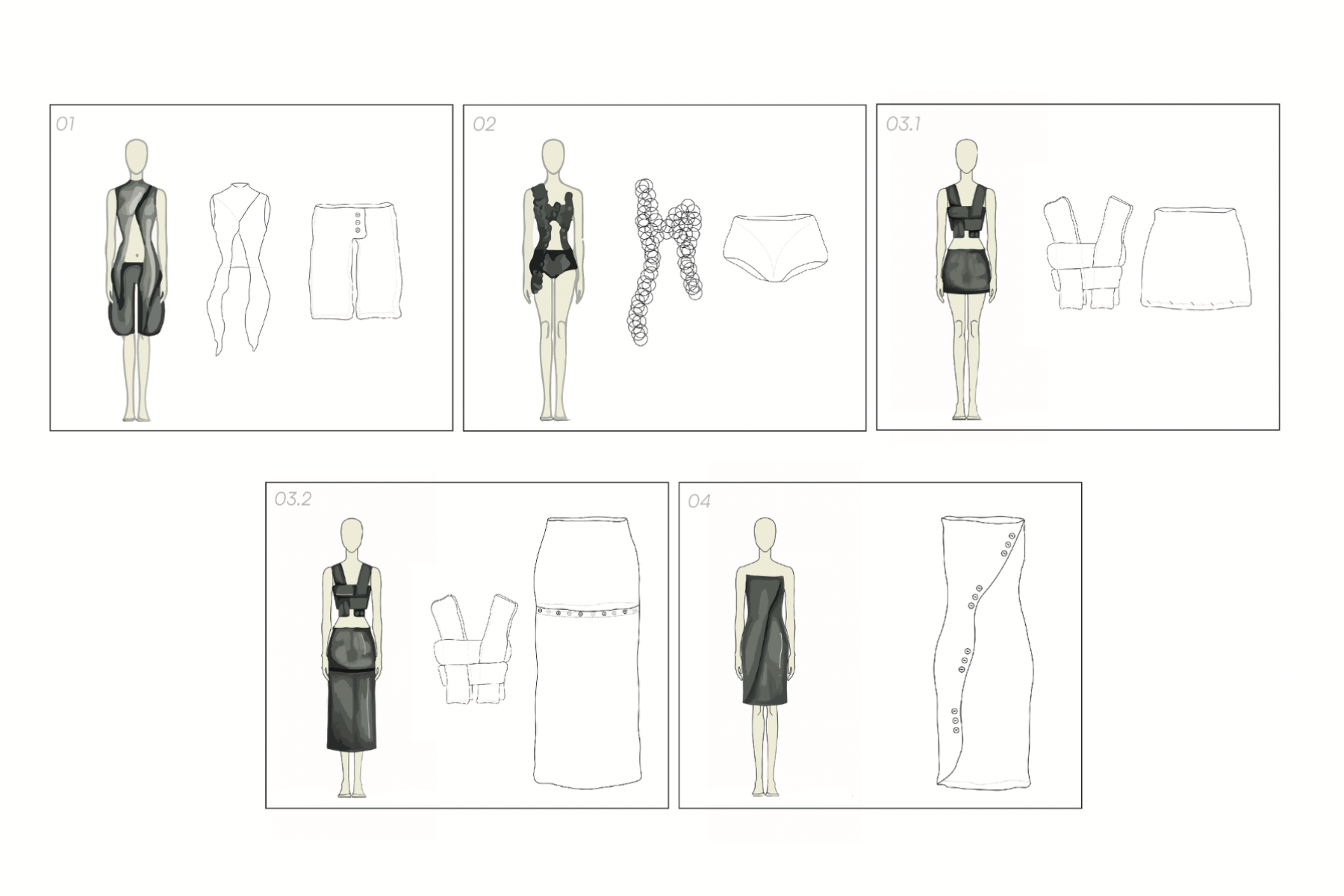 01

02

03.1

03.2

04