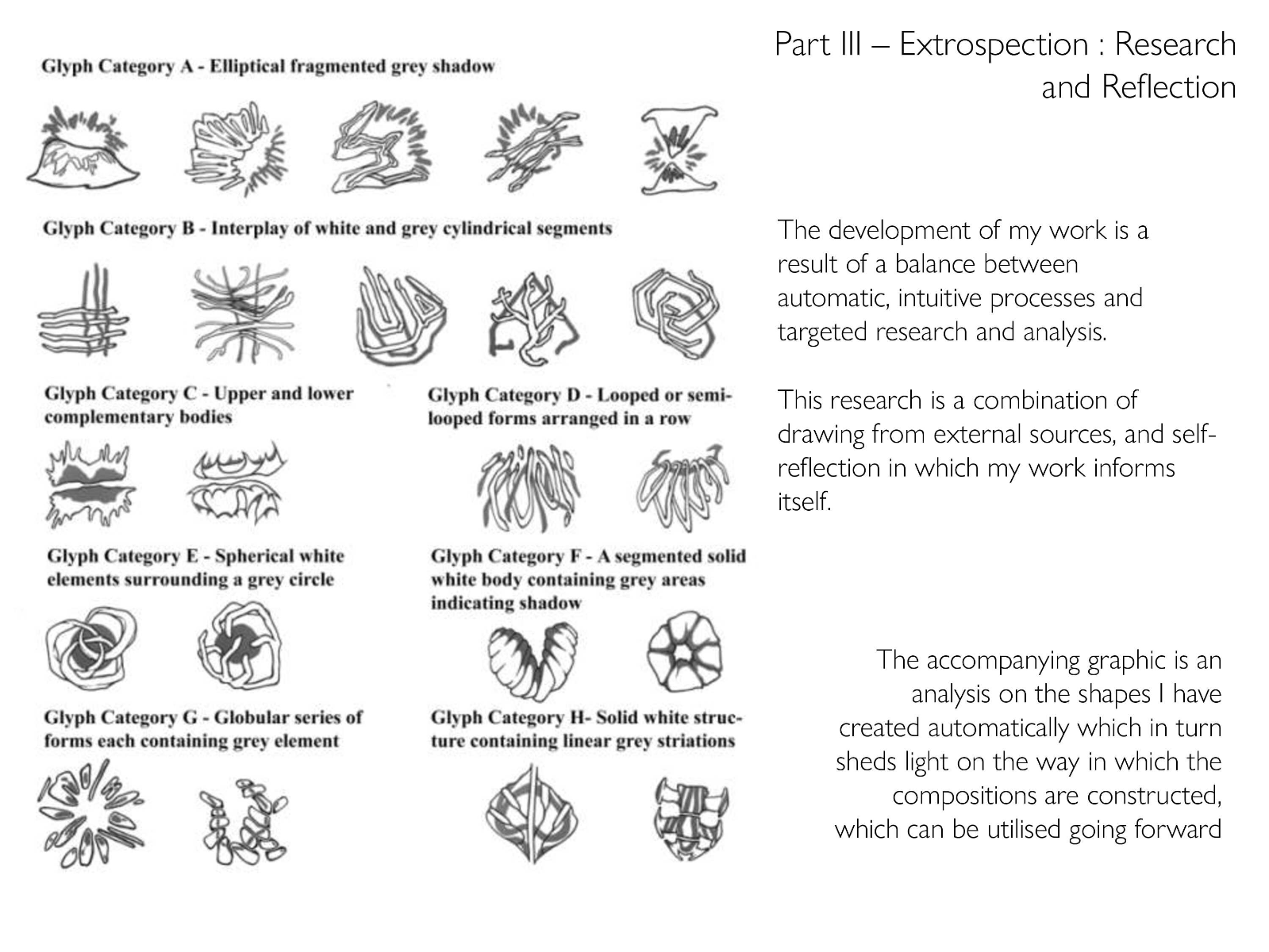 Part III – Extrospection : Research and Reflection

Glyph Category A - Elliptical fragmented grey shadow

Glyph Category B - Interplay of white and grey cylindrical segments

Glyph Category C - Upper and lower complementary bodies

Glyph Category D - Looped or semi-looped forms arranged in a row

Glyph Category E - Spherical white elements surrounding a grey circle

Glyph Category F - A segmented solid white body containing grey areas indicating shadow

Glyph Category G - Globular series of forms each containing grey element

Glyph Category H- Solid white structure containing linear grey striations

The development of my work is a result of a balance between automatic, intuitive processes and targeted research and analysis.

This research is a combination of drawing from external sources, and self-reflection in which my work informs itself.

The accompanying graphic is an analysis on the shapes I have created automatically which in turn sheds light on the way in which the compositions are constructed, which can be utilised going forward