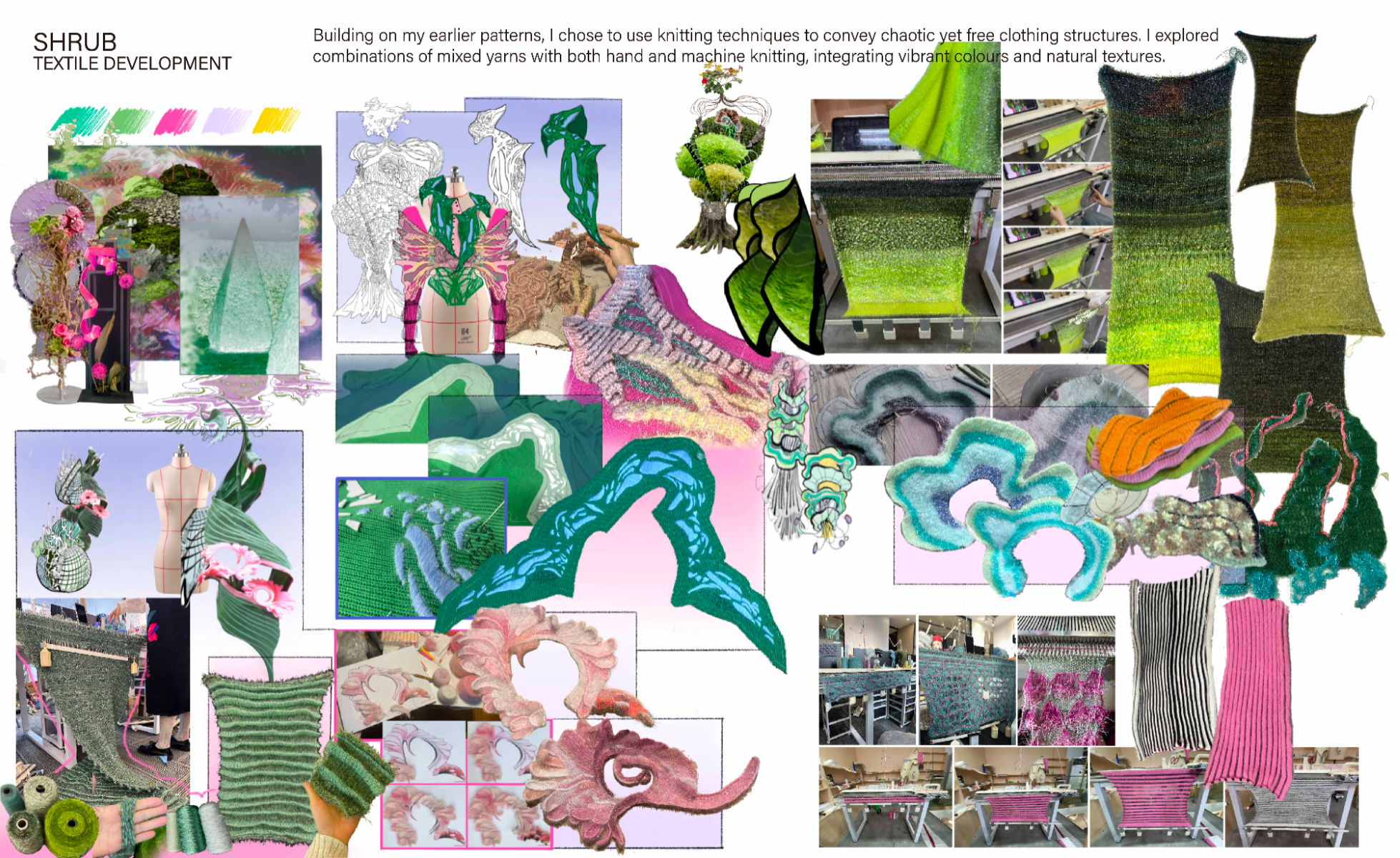 SHRUB
TEXTILE DEVELOPMENT

Building on my earlier patterns, I chose to use knitting techniques to convey chaotic yet free clothing structures. I explored combinations of mixed yarns with both hand and machine knitting, integrating vibrant colours and natural textures.

84