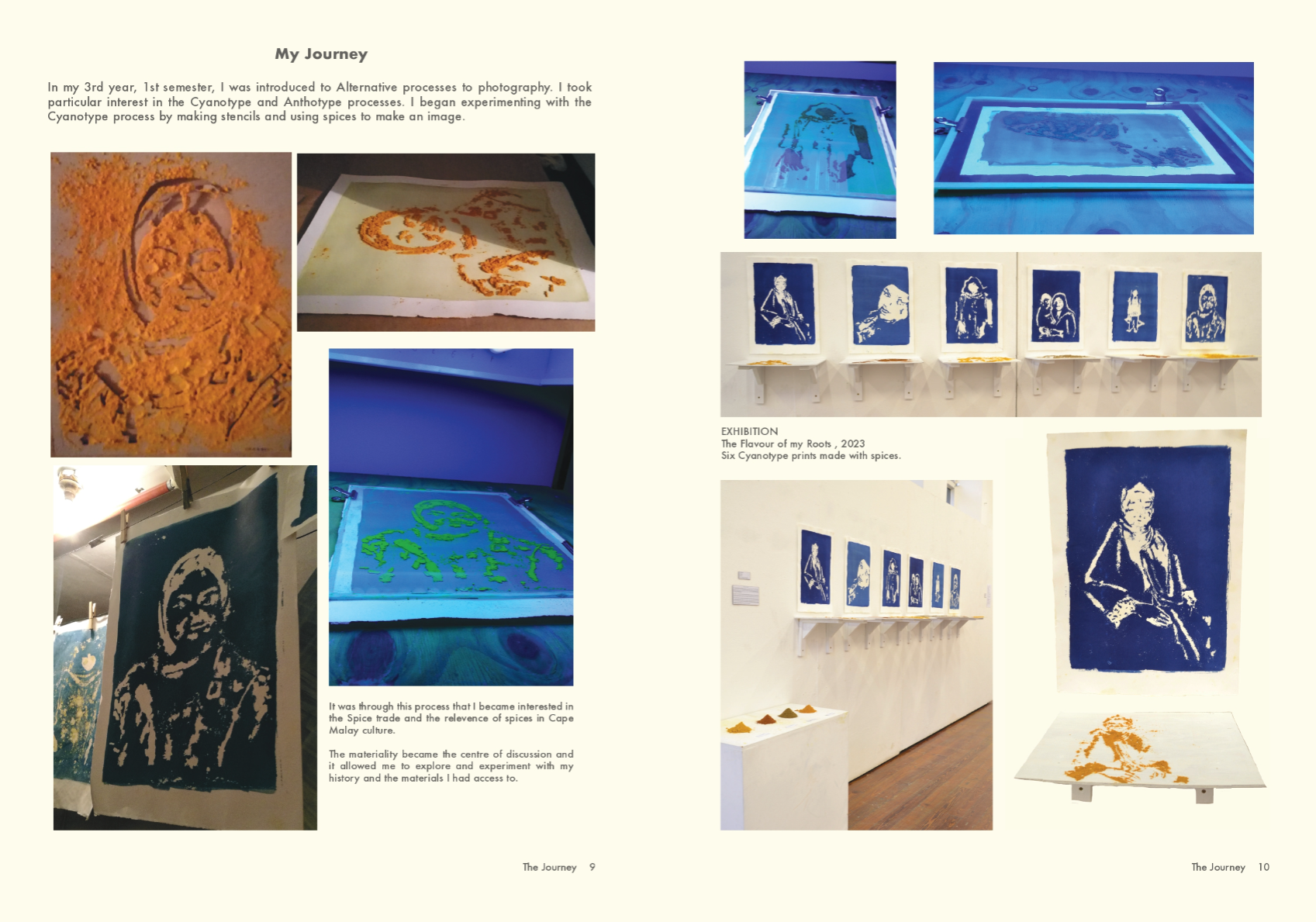 My Journey

In my 3rd year, 1st semester, I was introduced to Alternative processes to photography. I took particular interest in the Cyanotype and Anthotype processes. I began experimenting with the Cyanotype process by making stencils and using spices to make an image.

It was through this process that I became interested in the Spice trade and the relevence of spices in Cape Malay culture.

The materiality became the centre of discussion and it allowed me to explore and experiment with my history and the materials I had access to.

The Journey 9

EXHIBITION
The Flavour of my Roots , 2023
Six Cyanotype prints made with spices.

The Journey 10