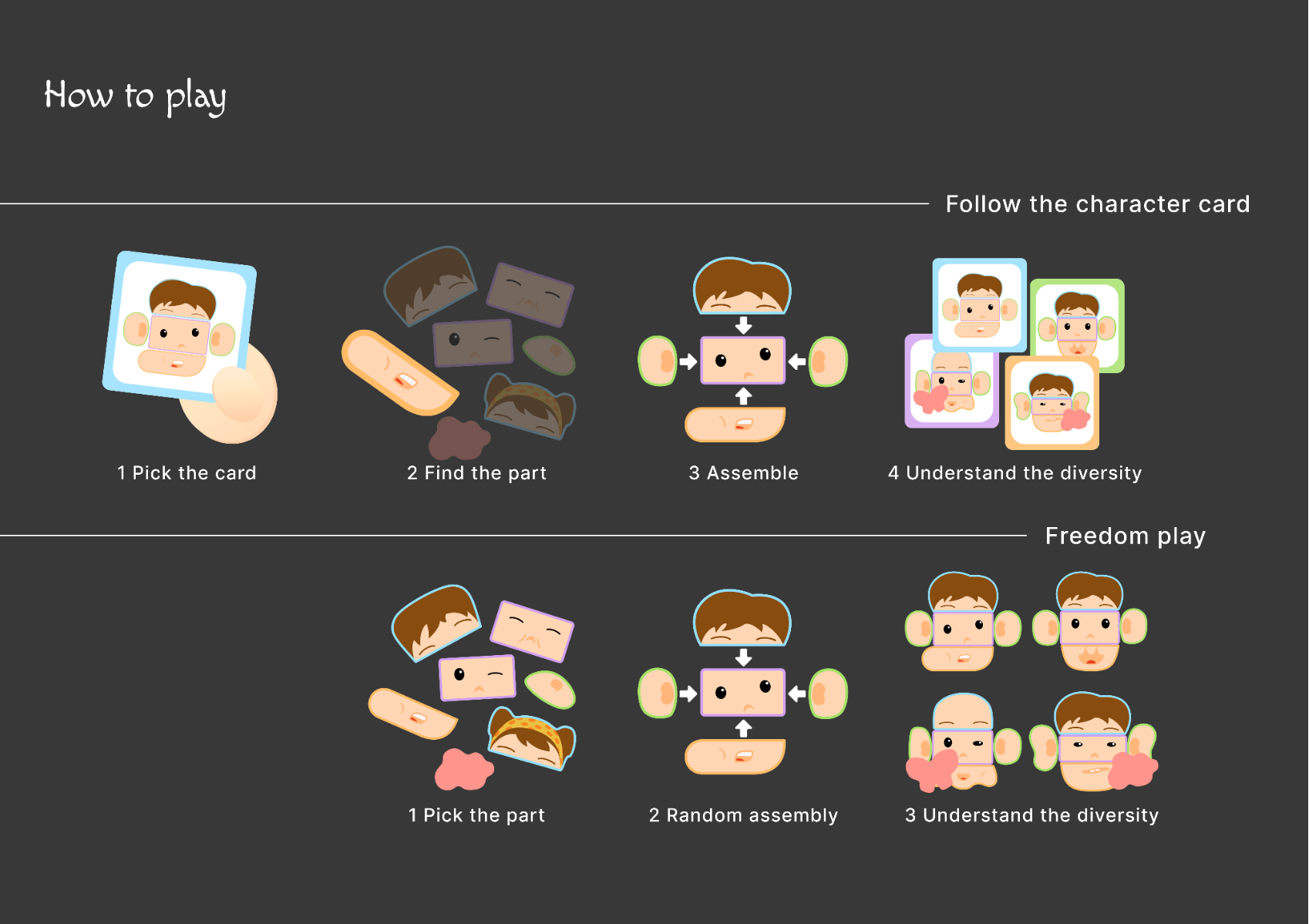 How to play

Follow the character card

1 Pick the card

2 Find the part

3 Assemble

4 Understand the diversity

Freedom play

1 Pick the part

2 Random assembly

3 Understand the diversity