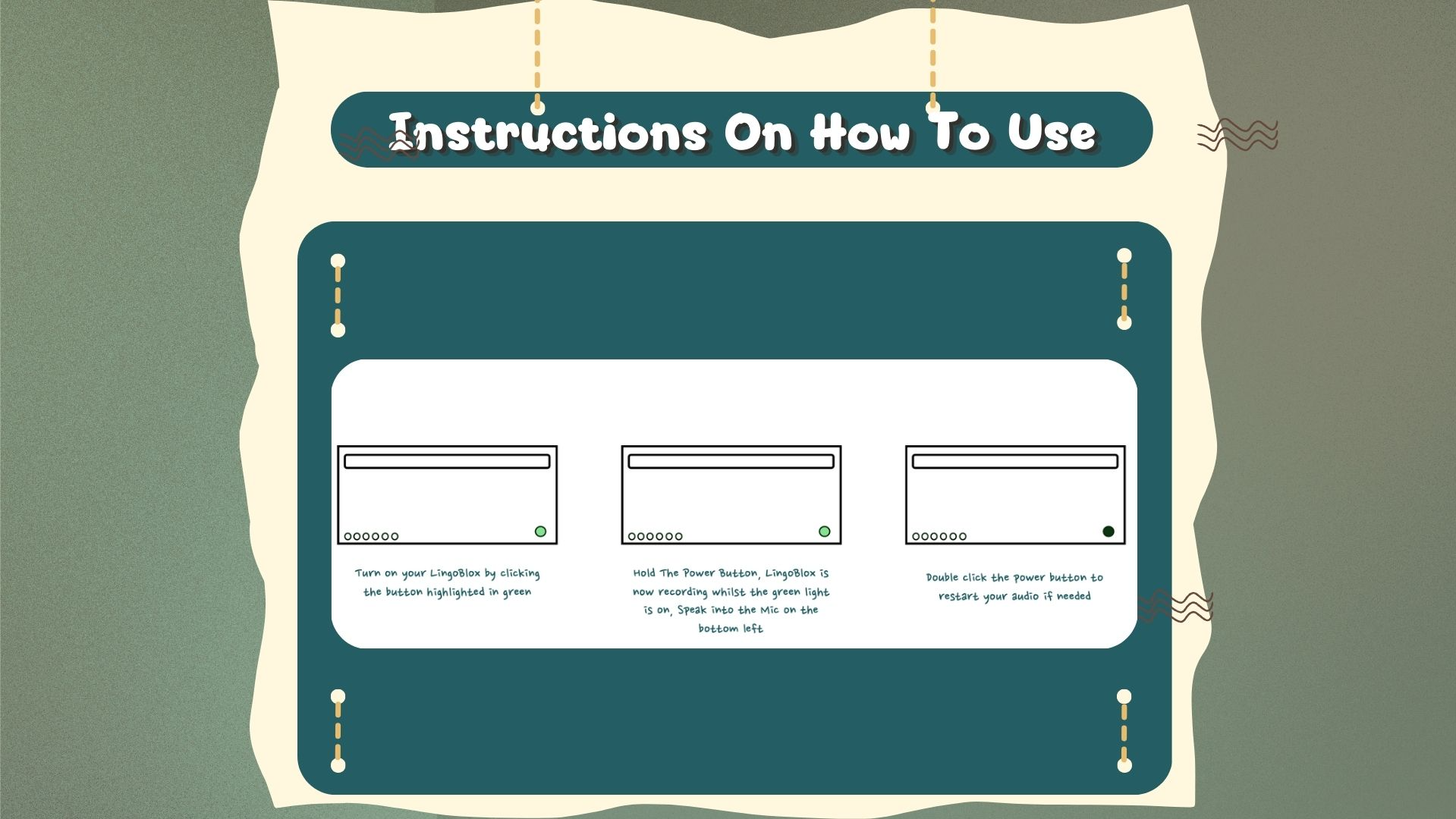 Instructions On How To Use

Turn on your LingoBlox by clicking the button highlighted in green

Hold The Power Button, LingoBlox is now recording whilst the green light is on, Speak into the Mic on the bottom left

Double click the power button to restart your audio if needed