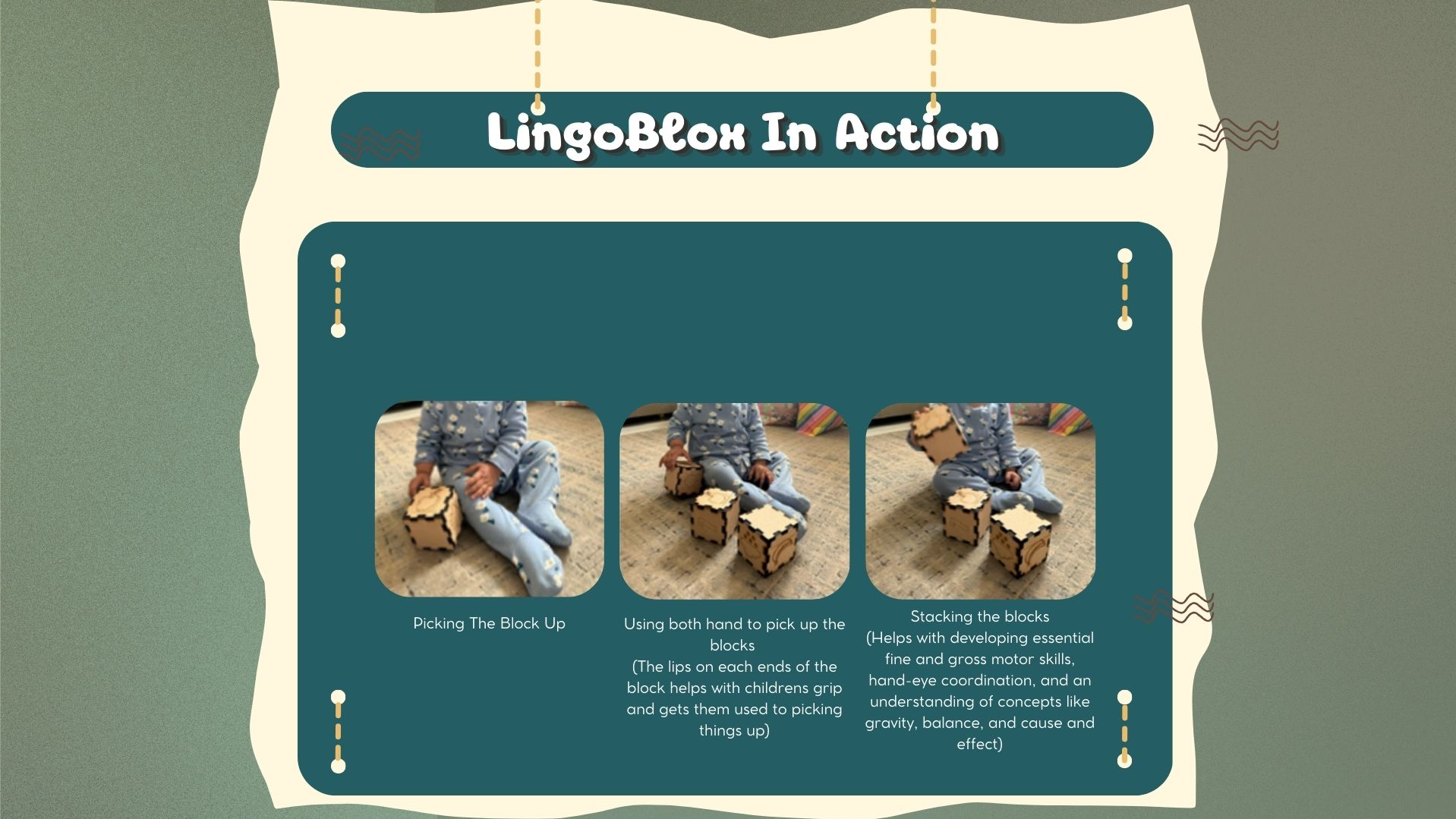 LingoBlox In Action

Picking The Block Up

Using both hand to pick up the blocks
(The lips on each ends of the block helps with childrens grip and gets them used to picking things up)

Stacking the blocks
(Helps with developing essential fine and gross motor skills, hand-eye coordination, and an understanding of concepts like gravity, balance, and cause and effect)