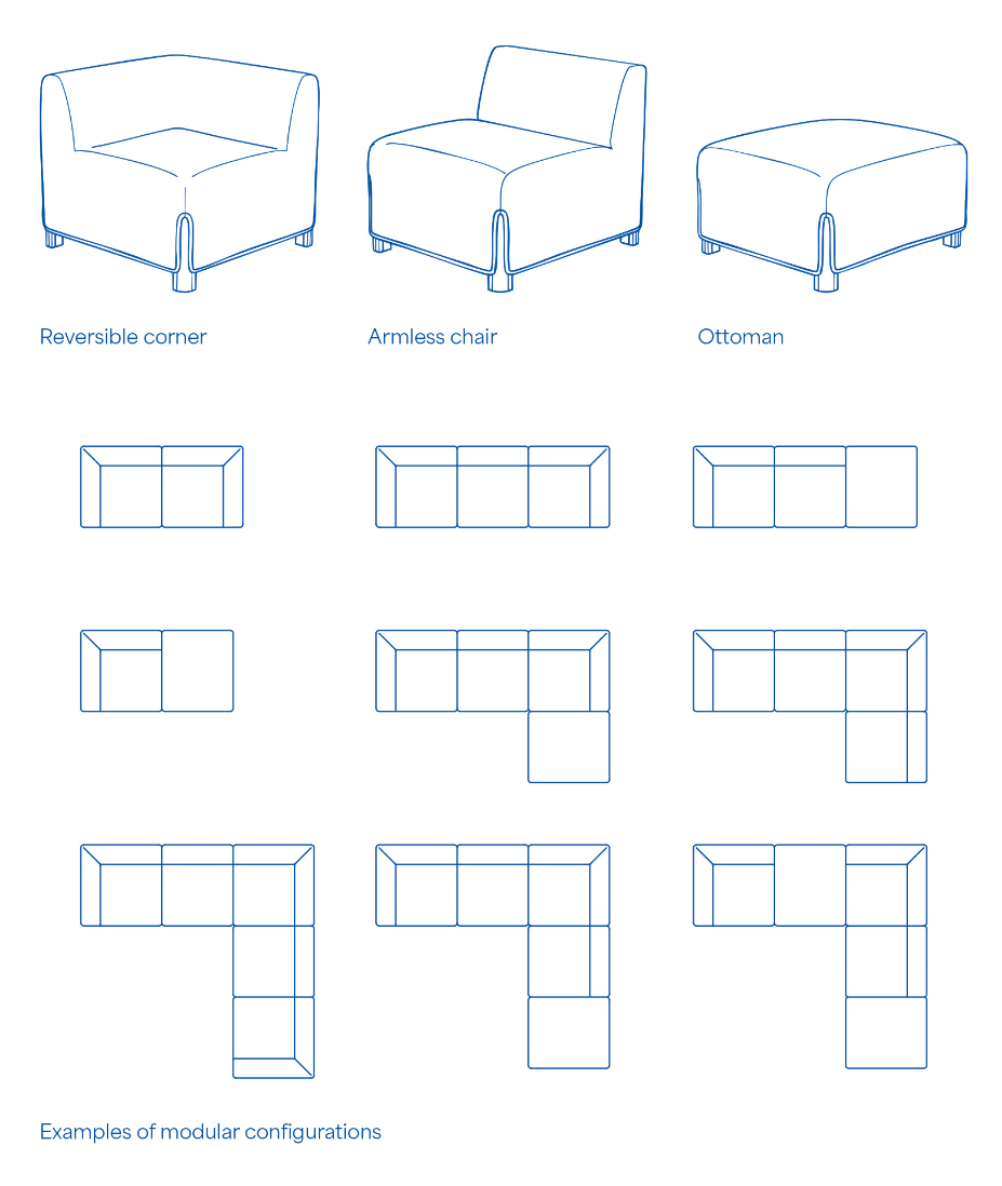 Reversible corner

Armless chair

Ottoman

Examples of modular configurations