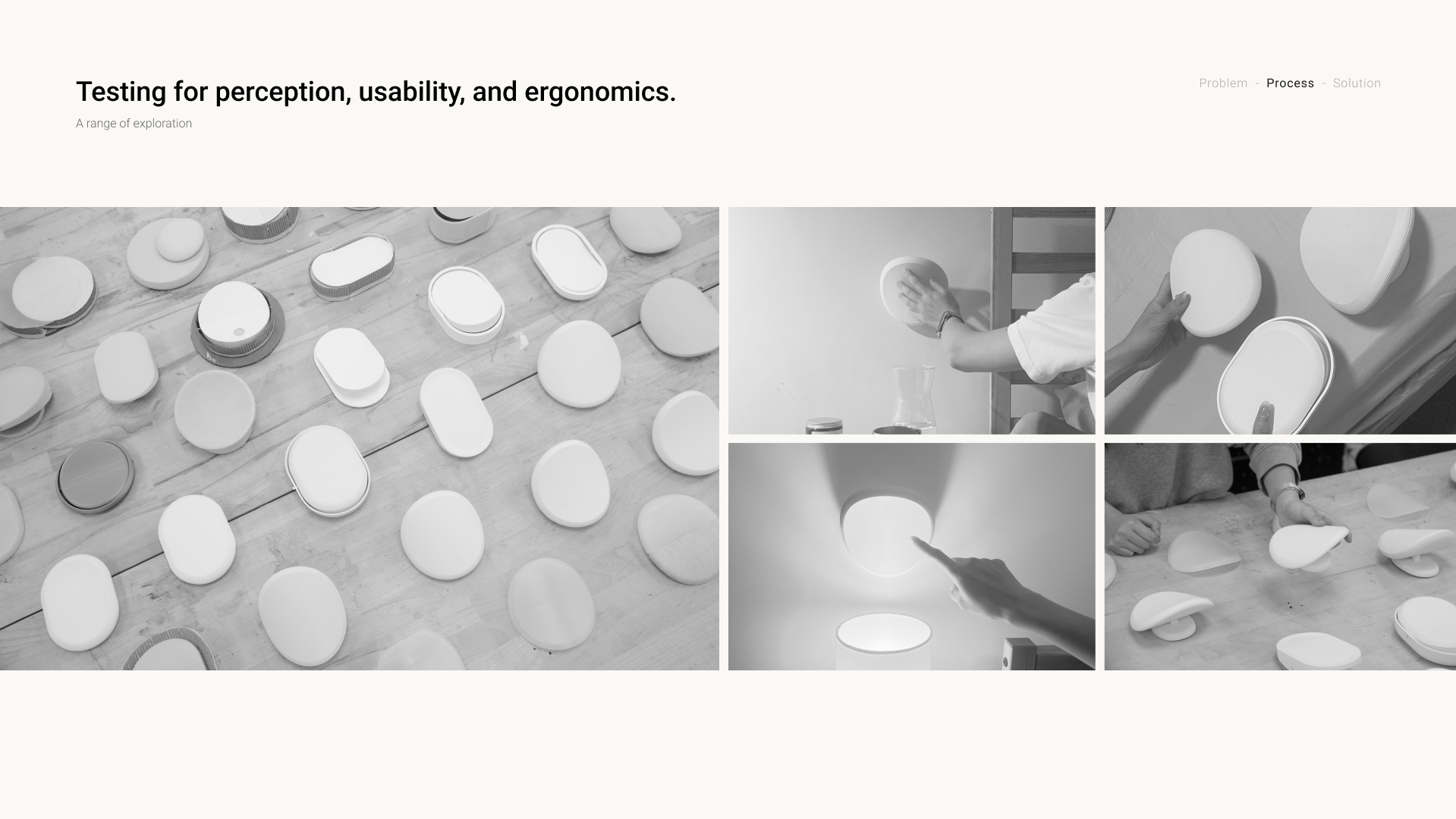 Testing for perception, usability, and ergonomics.

A range of exploration

Problem - Process - Solution