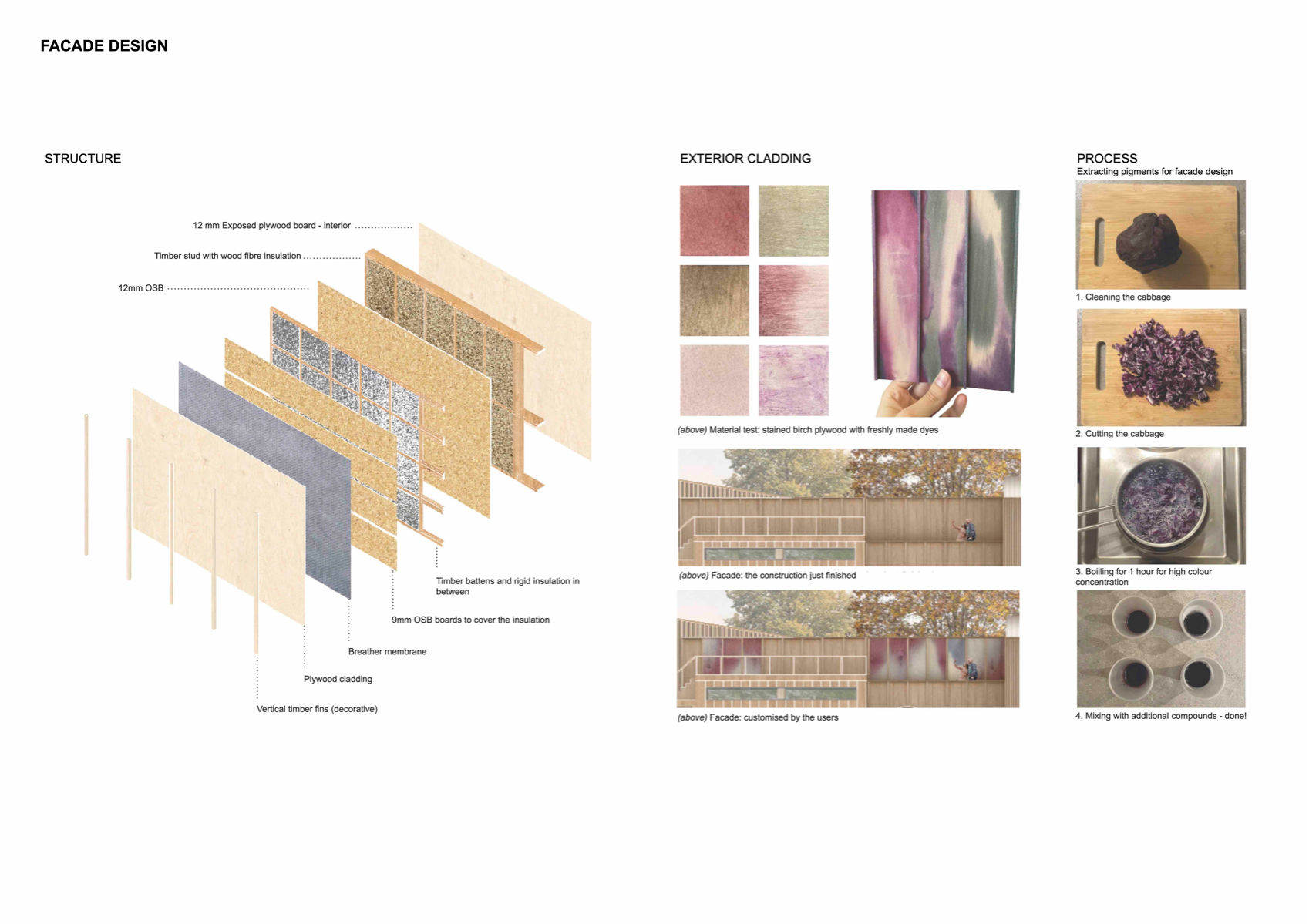 FACADE DESIGN

STRUCTURE

12 mm Exposed plywood board - interior

Timber stud with wood fibre insulation

12mm OSB

Timber battens and rigid insulation in between

9mm OSB boards to cover the insulation

Breather membrane

Plywood cladding

Vertical timber fins (decorative)

EXTERIOR CLADDING

(above) Material test: stained birch plywood with freshly made dyes

(above) Facade: the construction just finished

(above) Facade: customised by the users

PROCESS
Extracting pigments for facade design

1. Cleaning the cabbage

2. Cutting the cabbage

3. Boilling for 1 hour for high colour concentration

4. Mixing with additional compounds - done!