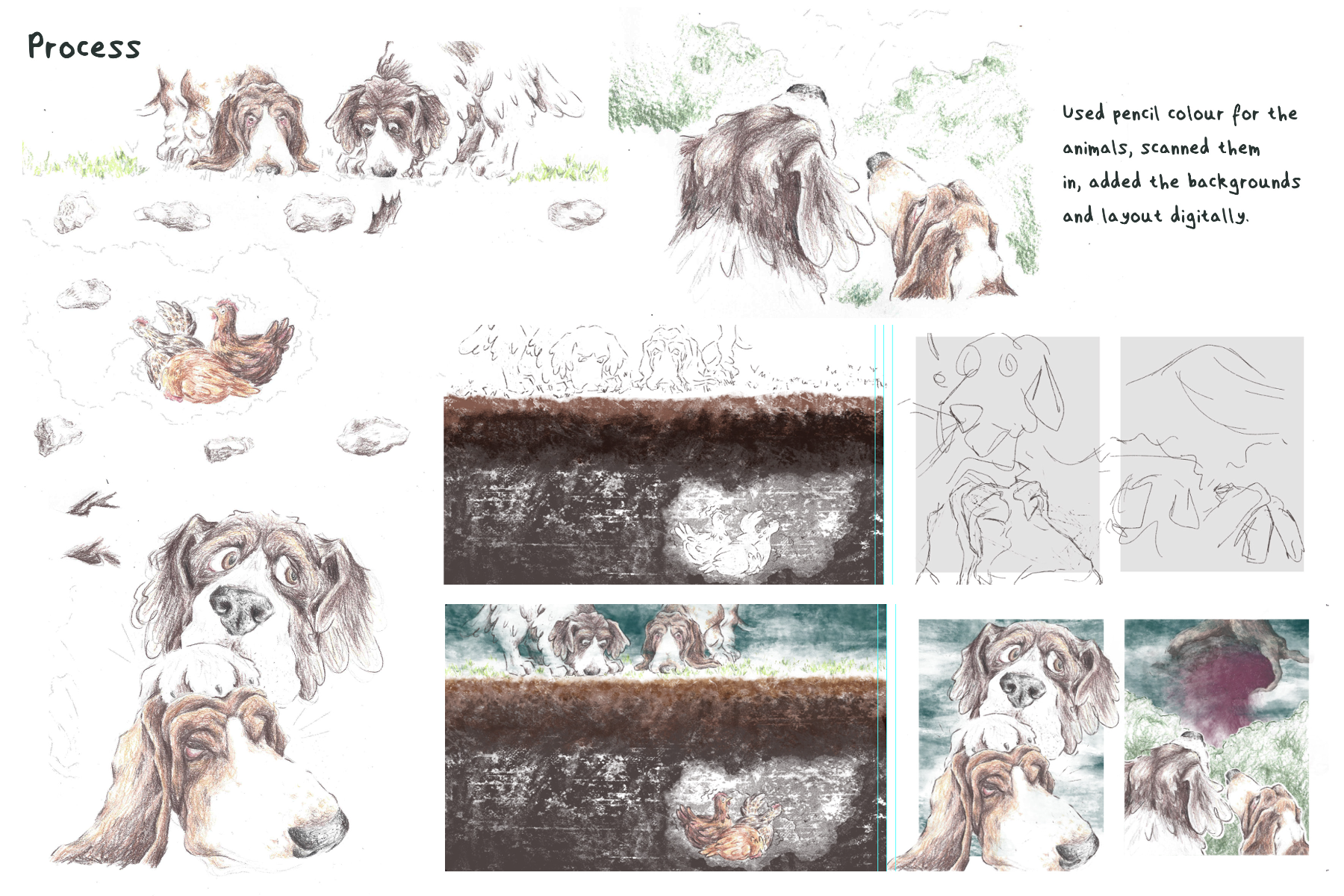 Process

Used pencil colour for the animals, scanned them in, added the backgrounds and layout digitally.