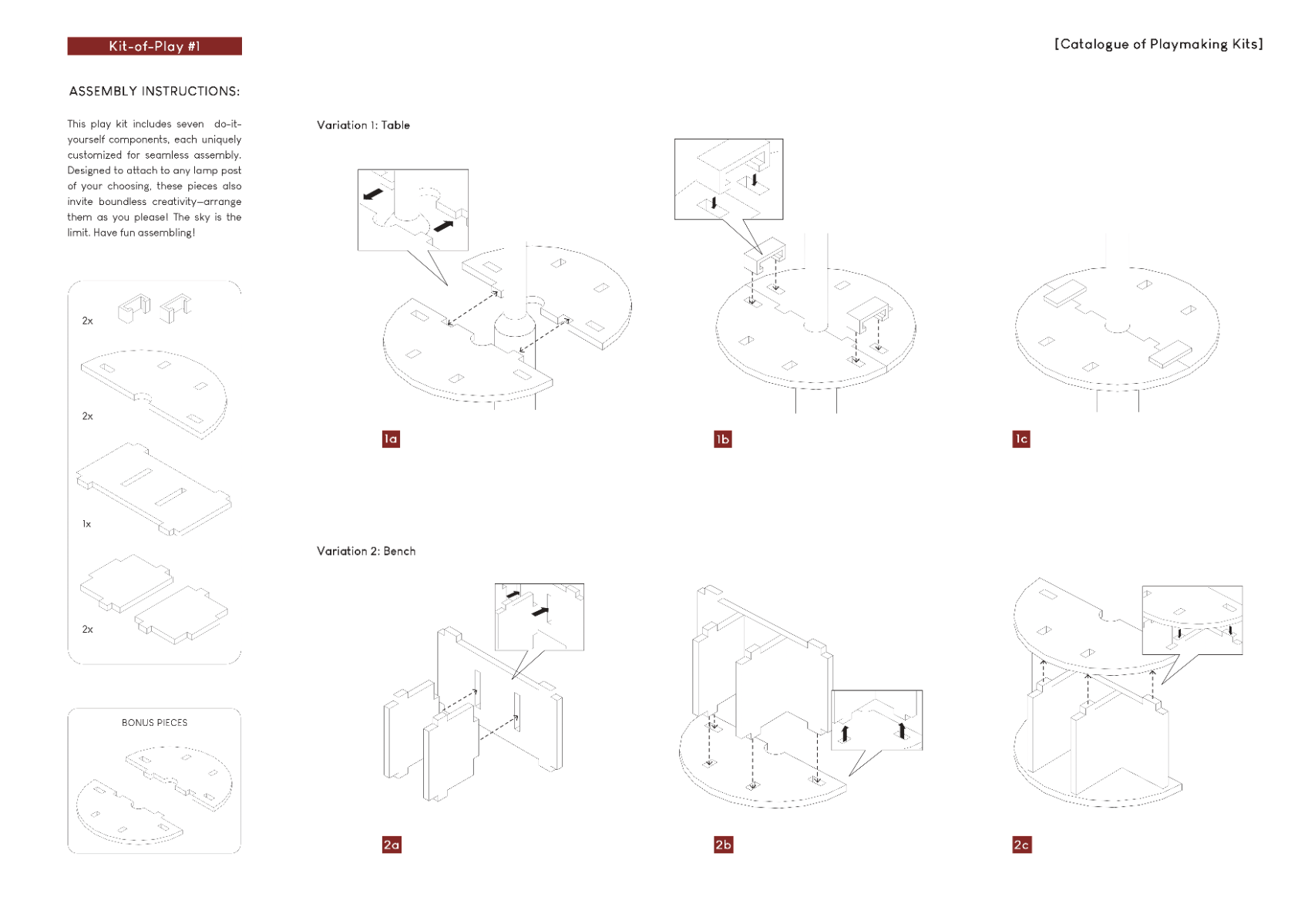 Kit-of-Play #1

[Catalogue of Playmaking Kits]

ASSEMBLY INSTRUCTIONS:

This play kit includes seven do-it-yourself components, each uniquely customized for seamless assembly. Designed to attach to any lamp post of your choosing, these pieces also invite boundless creativity—arrange them as you please! The sky is the limit. Have fun assembling!

2x

2x

1x

2x

BONUS PIECES

Variation 1: Table

1a

1b

1c

Variation 2: Bench

2a

2b

2c