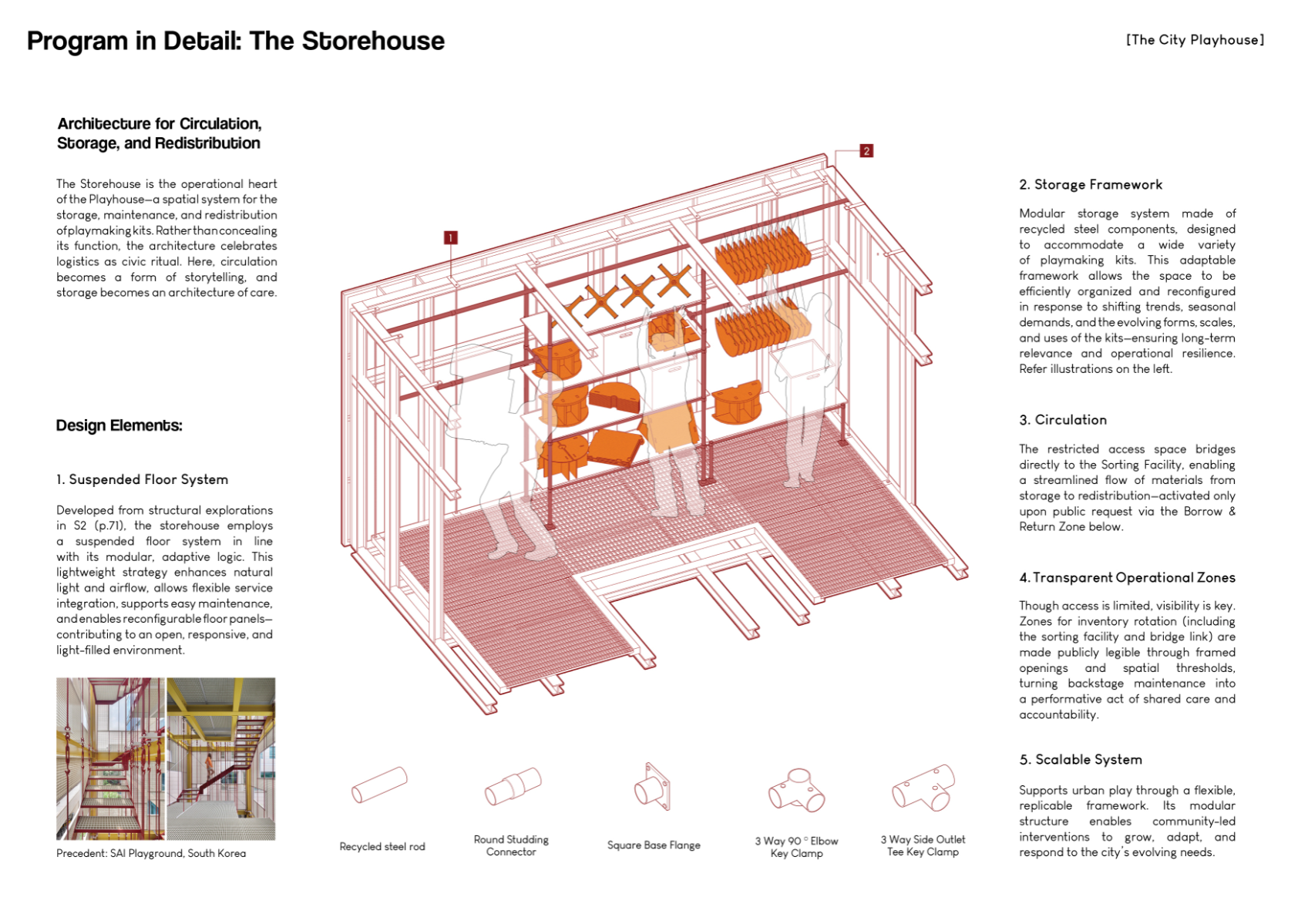 Program in Detail: The Storehouse

[The City Playhouse]

Architecture for Circulation, Storage, and Redistribution

The Storehouse is the operational heart of the Playhouse—a spatial system for the storage, maintenance, and redistribution of playmaking kits. Rather than concealing its function, the architecture celebrates logistics as civic ritual. Here, circulation becomes a form of storytelling, and storage becomes an architecture of care.

Design Elements:

1. Suspended Floor System

Developed from structural explorations in S2 (p.71), the storehouse employs a suspended floor system in line with its modular, adaptive logic. This lightweight strategy enhances natural light and airflow, allows flexible service integration, supports easy maintenance, and enables reconfigurable floor panels—contributing to an open, responsive, and light-filled environment.

Precedent: SAI Playground, South Korea

1

2

Recycled steel rod

Round Studding Connector

Square Base Flange

3 Way 90 ° Elbow Key Clamp

3 Way Side Outlet Tee Key Clamp

2. Storage Framework

Modular storage system made of recycled steel components, designed to accommodate a wide variety of playmaking kits. This adaptable framework allows the space to be efficiently organized and reconfigured in response to shifting trends, seasonal demands, and the evolving forms, scales, and uses of the kits—ensuring long-term relevance and operational resilience. Refer illustrations on the left.

3. Circulation

The restricted access space bridges directly to the Sorting Facility, enabling a streamlined flow of materials from storage to redistribution—activated only upon public request via the Borrow & Return Zone below.

4. Transparent Operational Zones

Though access is limited, visibility is key. Zones for inventory rotation (including the sorting facility and bridge link) are made publicly legible through framed openings and spatial thresholds, turning backstage maintenance into a performative act of shared care and accountability.

5. Scalable System

Supports urban play through a flexible, replicable framework. Its modular structure enables community-led interventions to grow, adapt, and respond to the city's evolving needs.