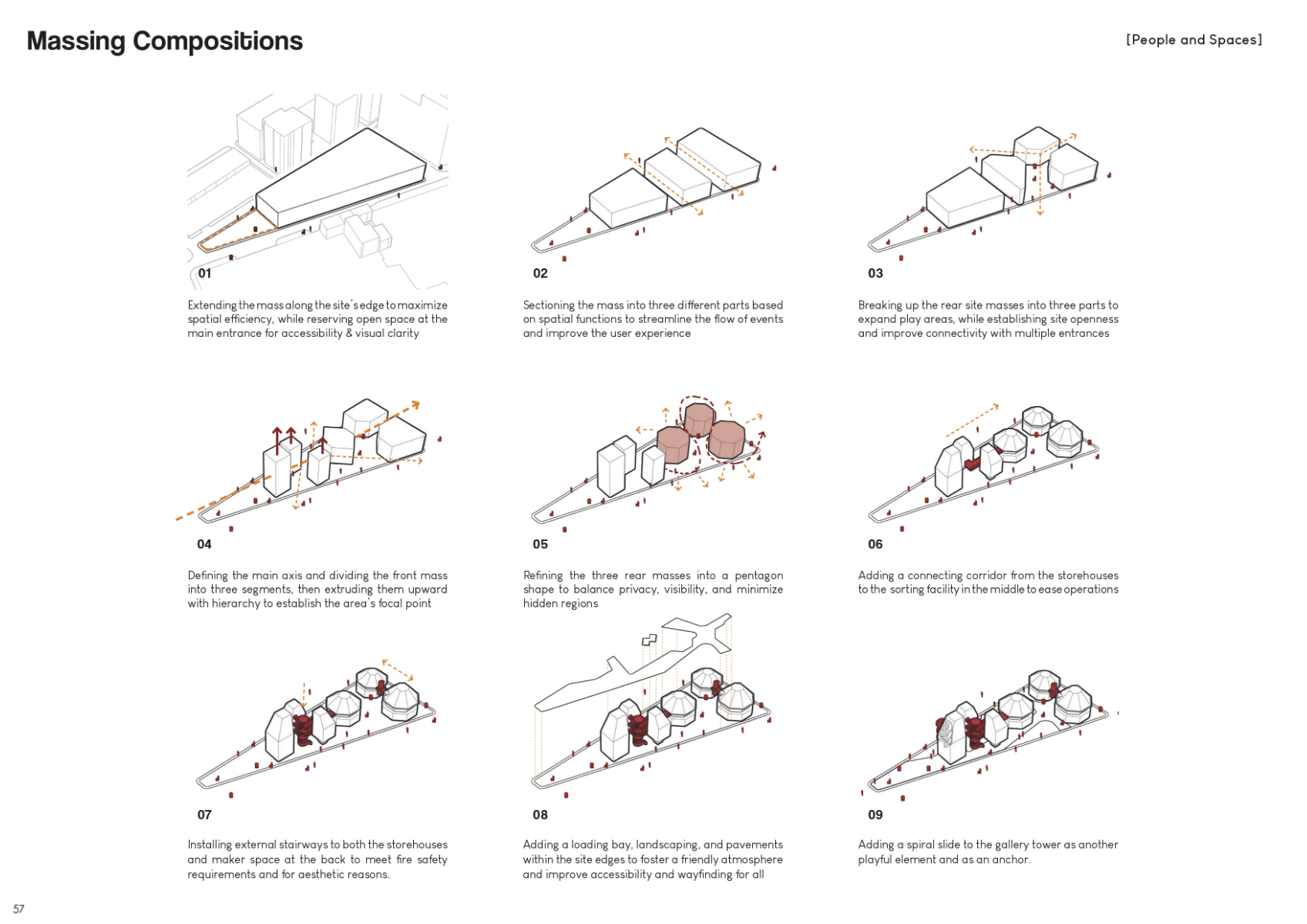 Massing Compositions

[People and Spaces]

01

Extending the mass along the site's edge to maximize spatial efficiency, while reserving open space at the main entrance for accessibility & visual clarity

02

Sectioning the mass into three different parts based on spatial functions to streamline the flow of events and improve the user experience

03

Breaking up the rear site masses into three parts to expand play areas, while establishing site openness and improve connectivity with multiple entrances

04

Defining the main axis and dividing the front mass into three segments, then extruding them upward with hierarchy to establish the area's focal point

05

Refining the three rear masses into a pentagon shape to balance privacy, visibility, and minimize hidden regions

06

Adding a connecting corridor from the storehouses to the sorting facility in the middle to ease operations

07

Installing external stairways to both the storehouses and maker space at the back to meet fire safety requirements and for aesthetic reasons.

08

Adding a loading bay, landscaping, and pavements within the site edges to foster a friendly atmosphere and improve accessibility and wayfinding for all

09

Adding a spiral slide to the gallery tower as another playful element and as an anchor.

57