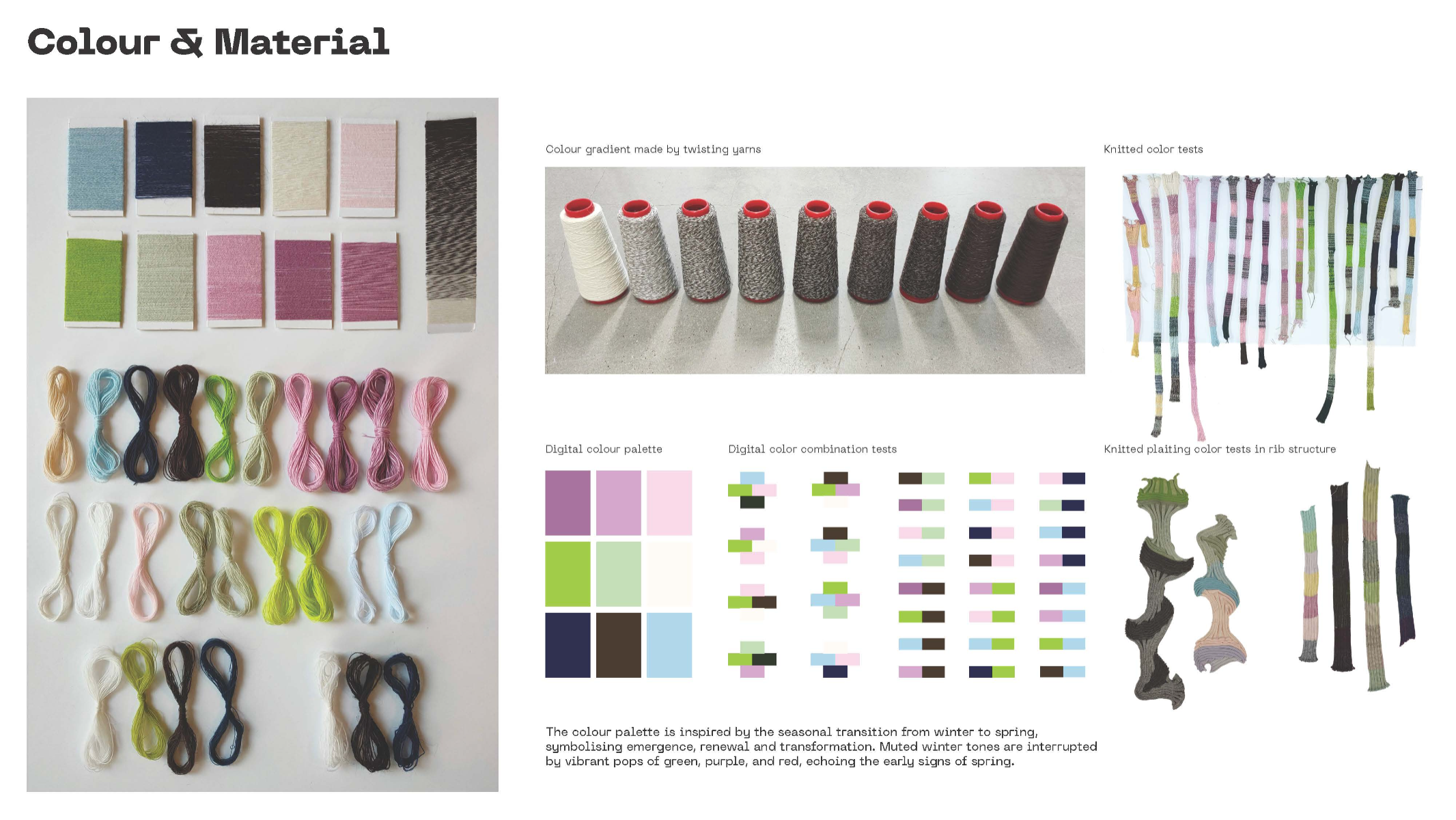 Colour & Material

Colour gradient made by twisting yarns

Knitted color tests

Digital colour palette

Digital color combination tests

Knitted plaiting color tests in rib structure

The colour palette is inspired by the seasonal transition from winter to spring, symbolising emergence, renewal and transformation. Muted winter tones are interrupted by vibrant pops of green, purple, and red, echoing the early signs of spring.