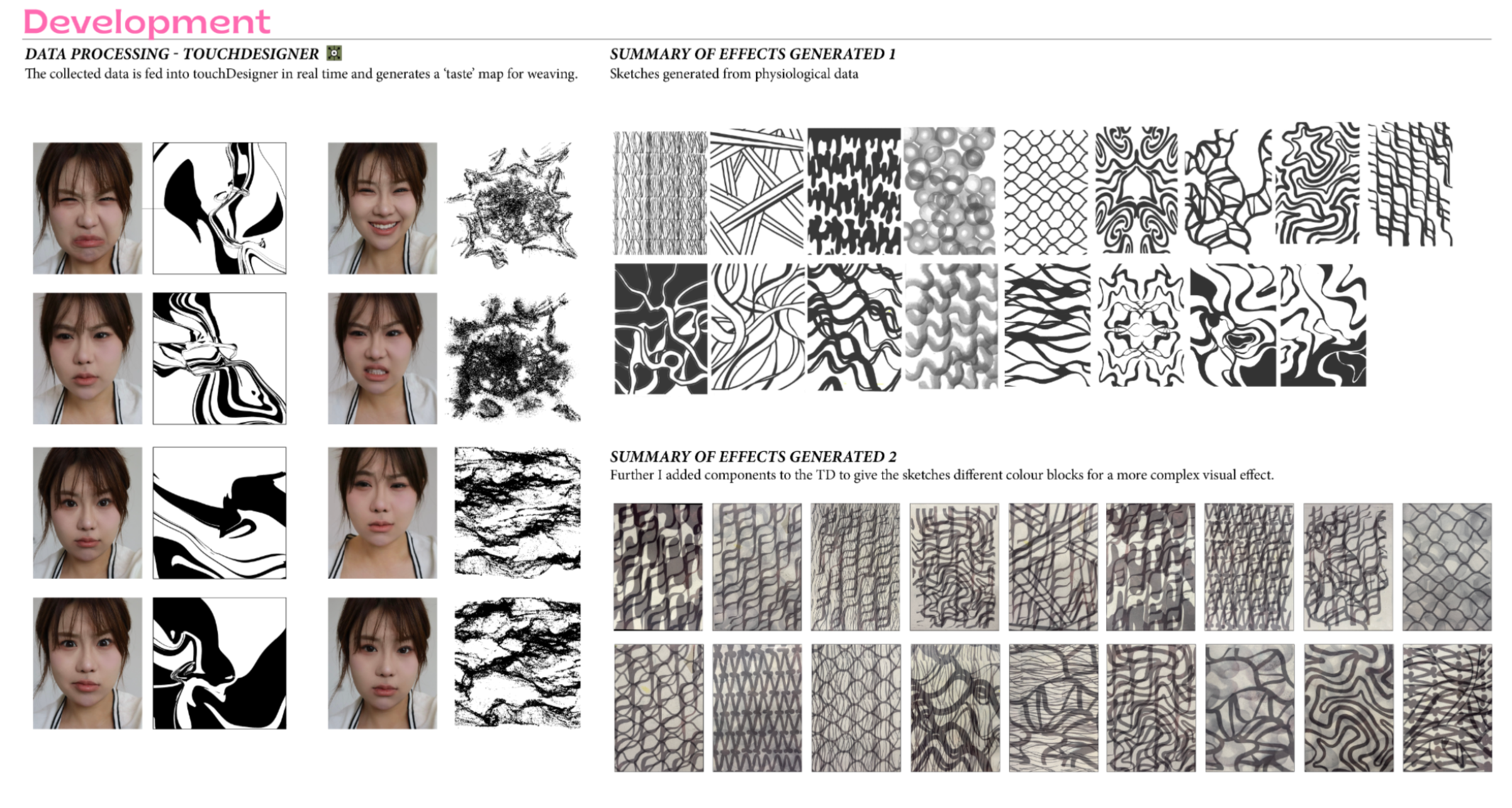 Development

DATA PROCESSING - TOUCHDESIGNER

The collected data is fed into touchDesigner in real time and generates a 'taste' map for weaving.

SUMMARY OF EFFECTS GENERATED 1

Sketches generated from physiological data

SUMMARY OF EFFECTS GENERATED 2

Further I added components to the TD to give the sketches different colour blocks for a more complex visual effect.