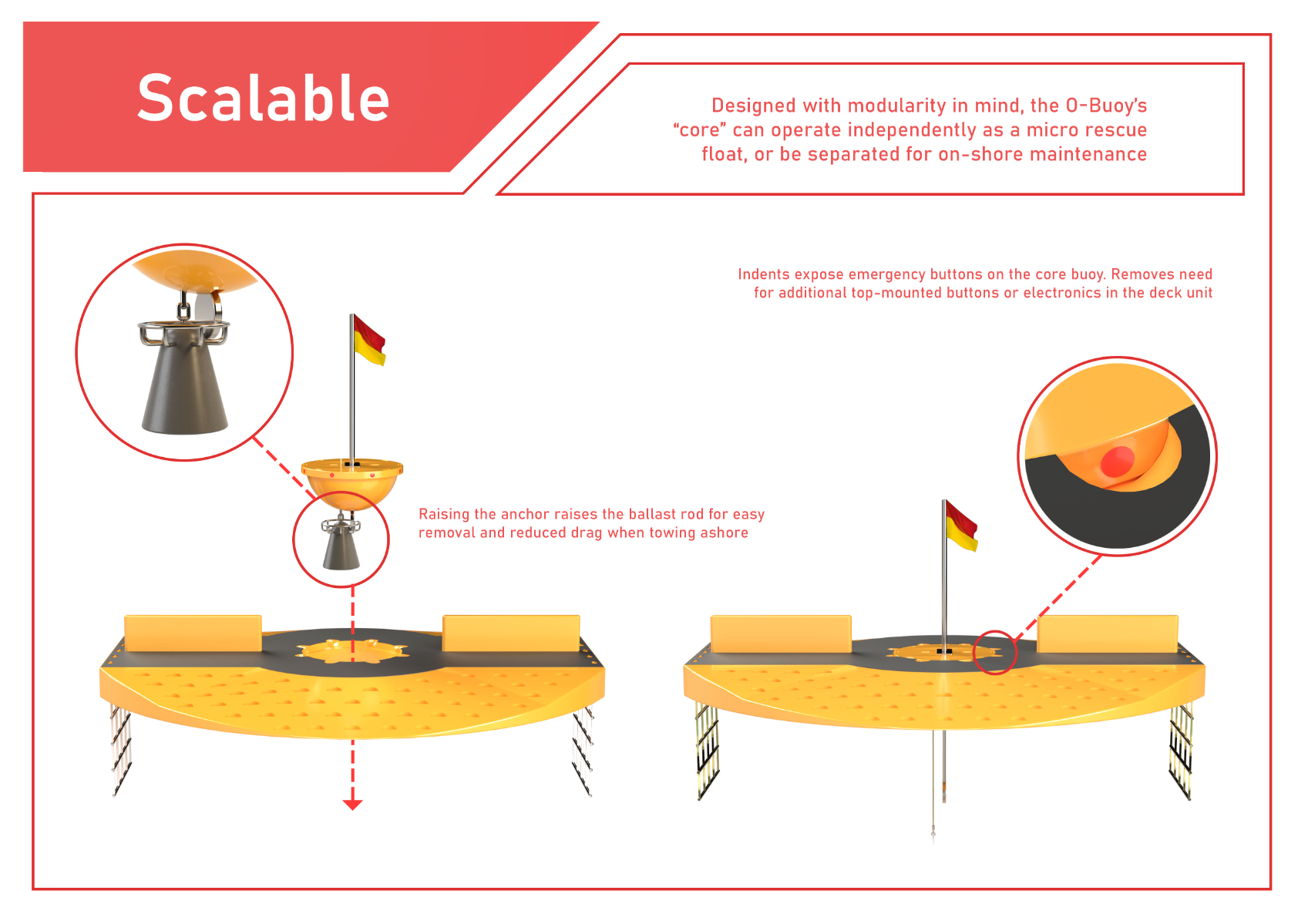 Scalable

Designed with modularity in mind, the O-Buoy's "core" can operate independently as a micro rescue float, or be separated for on-shore maintenance

Indents expose emergency buttons on the core buoy. Removes need for additional top-mounted buttons or electronics in the deck unit

Raising the anchor raises the ballast rod for easy removal and reduced drag when towing ashore