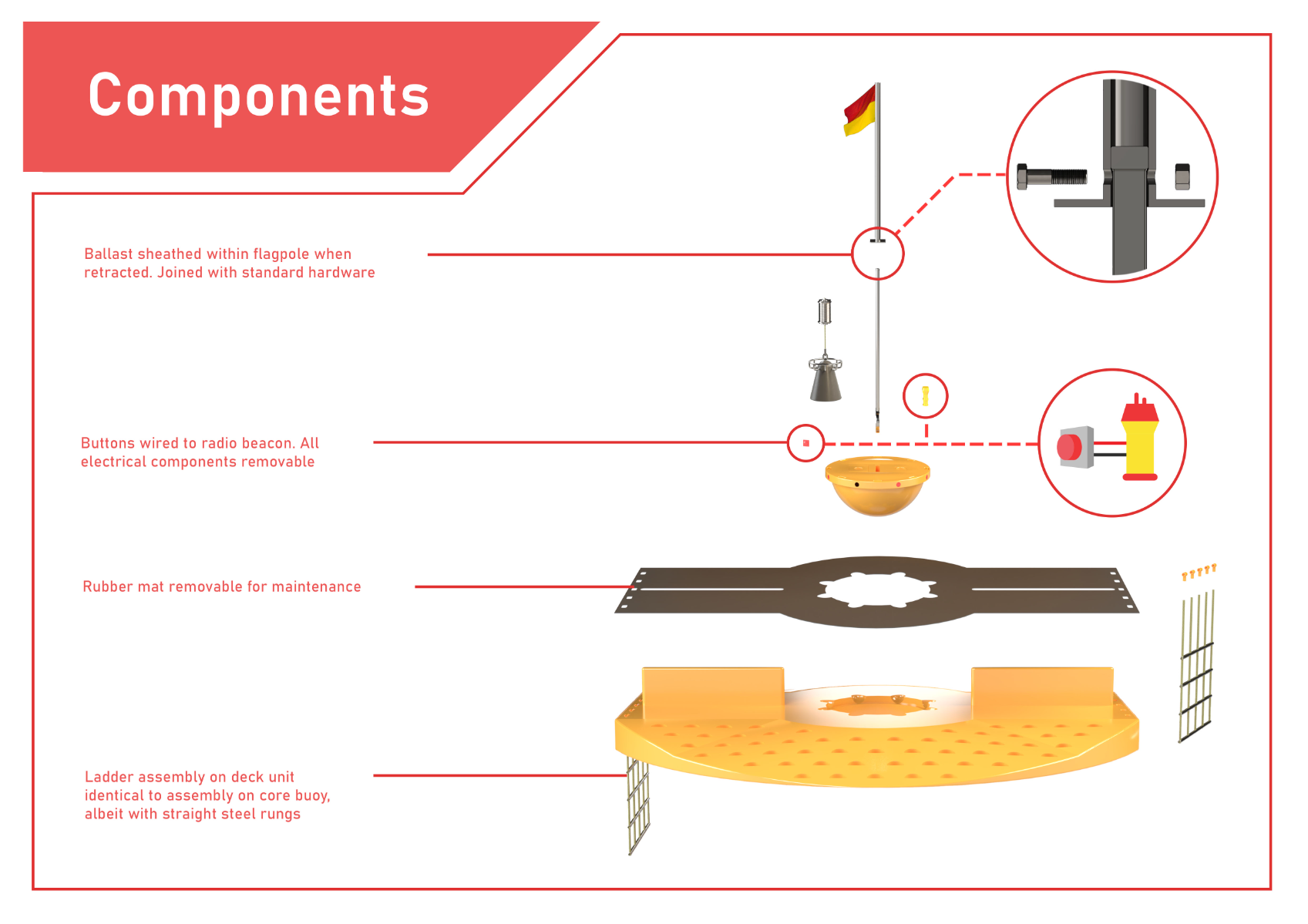 Components

Ballast sheathed within flagpole when retracted. Joined with standard hardware

Buttons wired to radio beacon. All electrical components removable

Rubber mat removable for maintenance

Ladder assembly on deck unit identical to assembly on core buoy, albeit with straight steel rungs