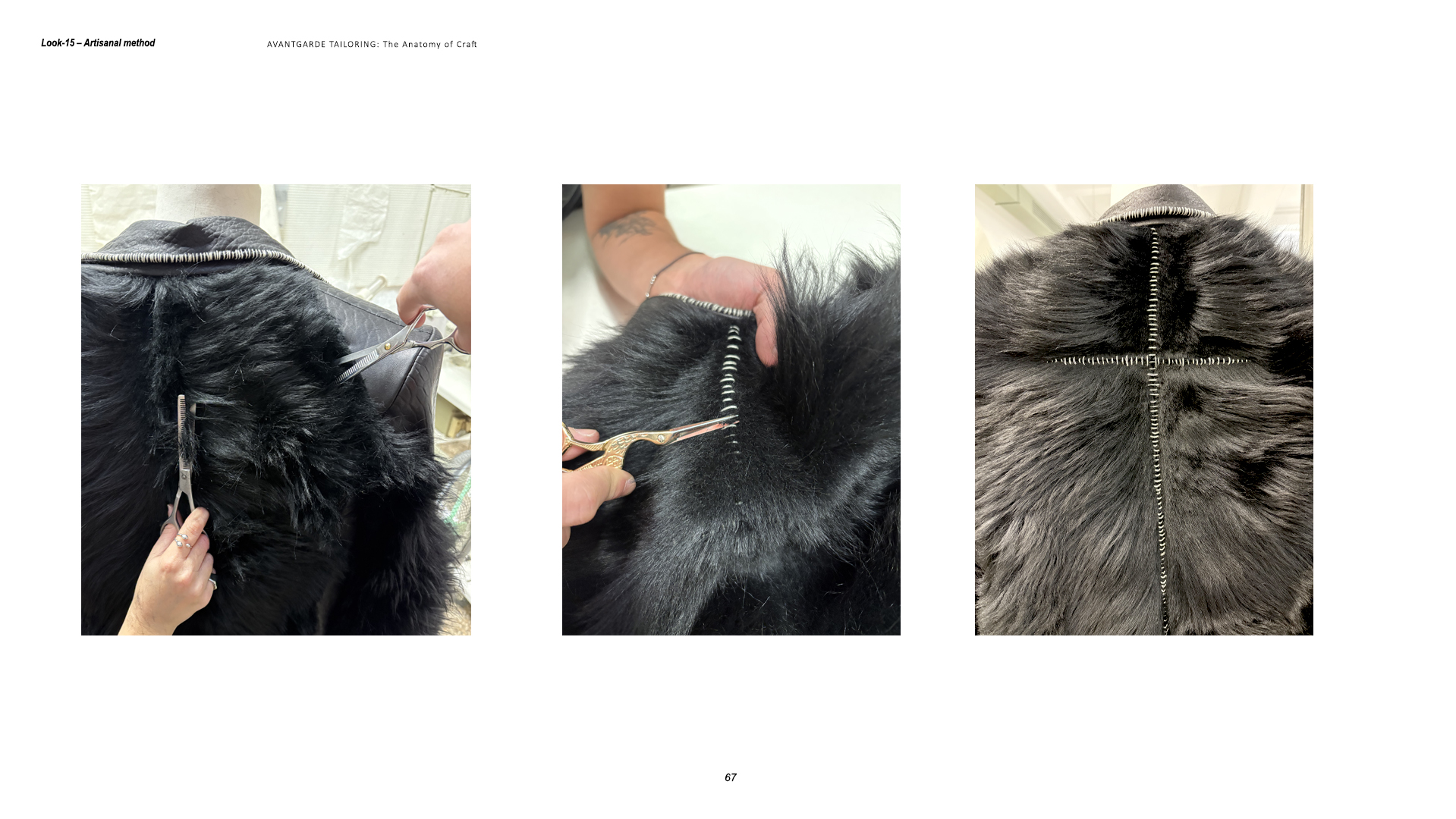 Look-15 – Artisanal method

AVANTGARDE TAILORING: The Anatomy of Craft

67