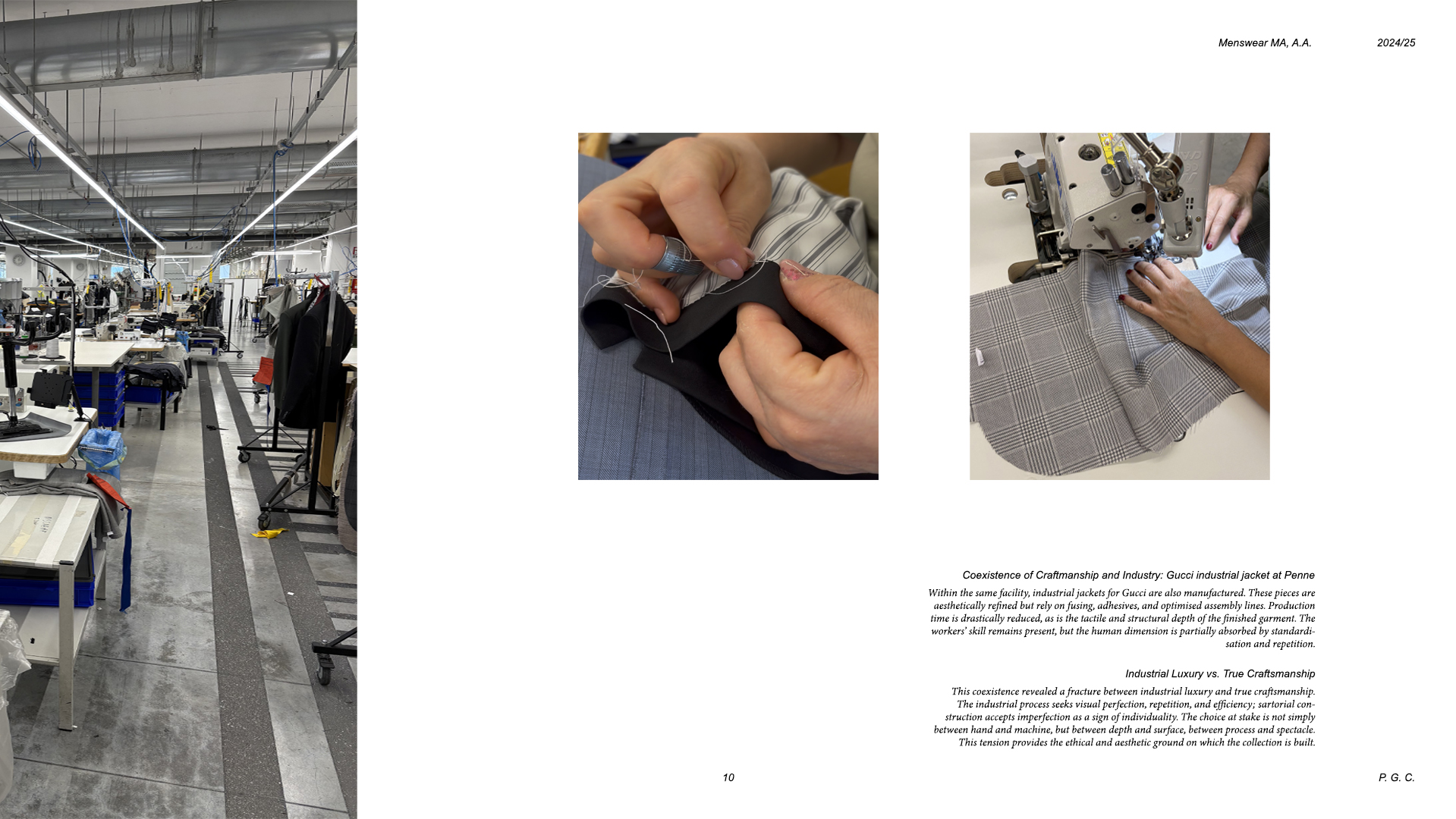 Menswear MA, A.A.

2024/25

Coexistence of Craftmanship and Industry: Gucci industrial jacket at Penne

Within the same facility, industrial jackets for Gucci are also manufactured. These pieces are aesthetically refined but rely on fusing, adhesives, and optimised assembly lines. Production time is drastically reduced, as is the tactile and structural depth of the finished garment. The workers' skill remains present, but the human dimension is partially absorbed by standardisation and repetition.

Industrial Luxury vs. True Craftsmanship

This coexistence revealed a fracture between industrial luxury and true craftsmanship. The industrial process seeks visual perfection, repetition, and efficiency; sartorial construction accepts imperfection as a sign of individuality. The choice at stake is not simply between hand and machine, but between depth and surface, between process and spectacle. This tension provides the ethical and aesthetic ground on which the collection is built.

10

P. G. C.