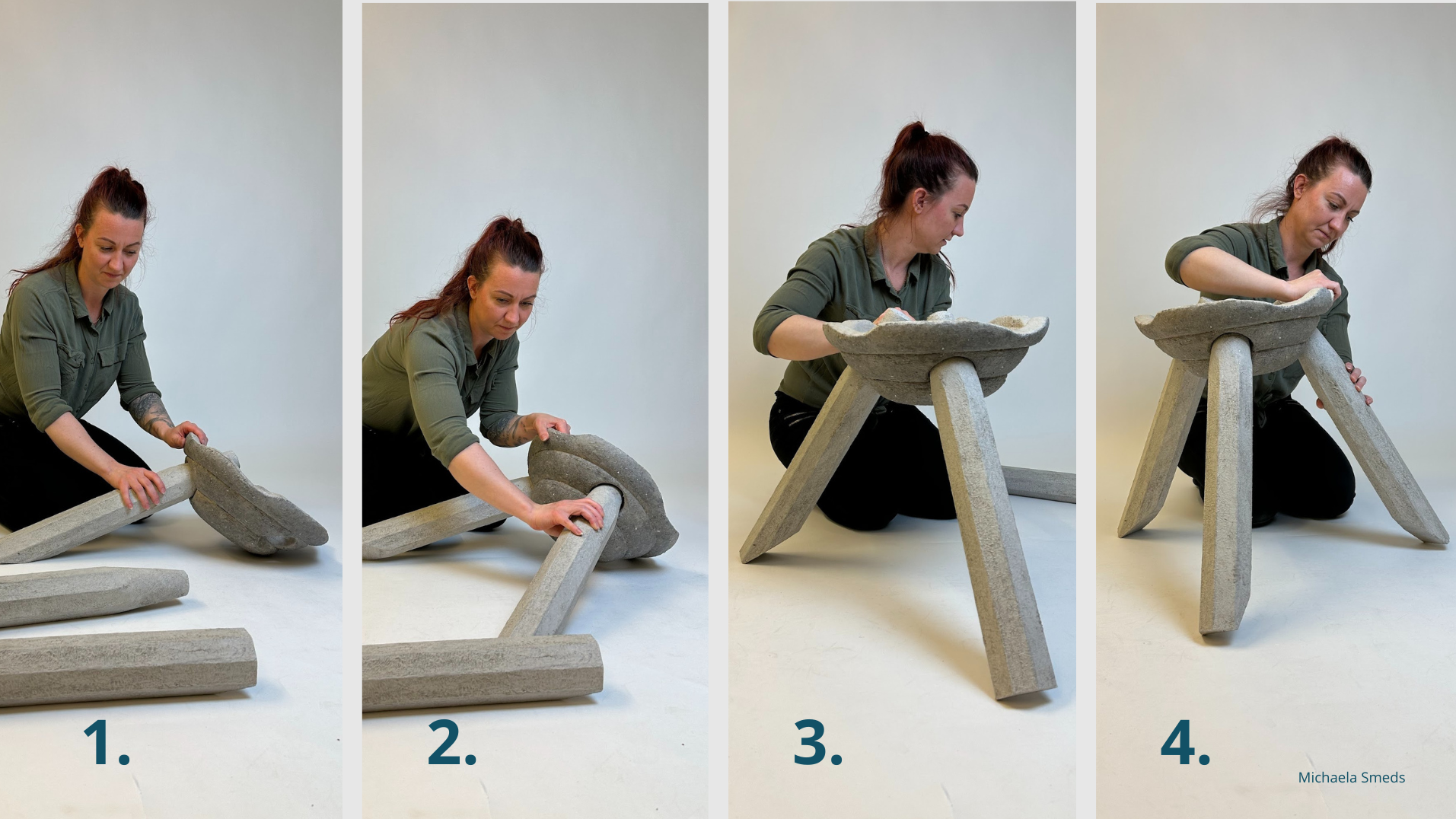 1.

2.

3.

4.

Michaela Smeds