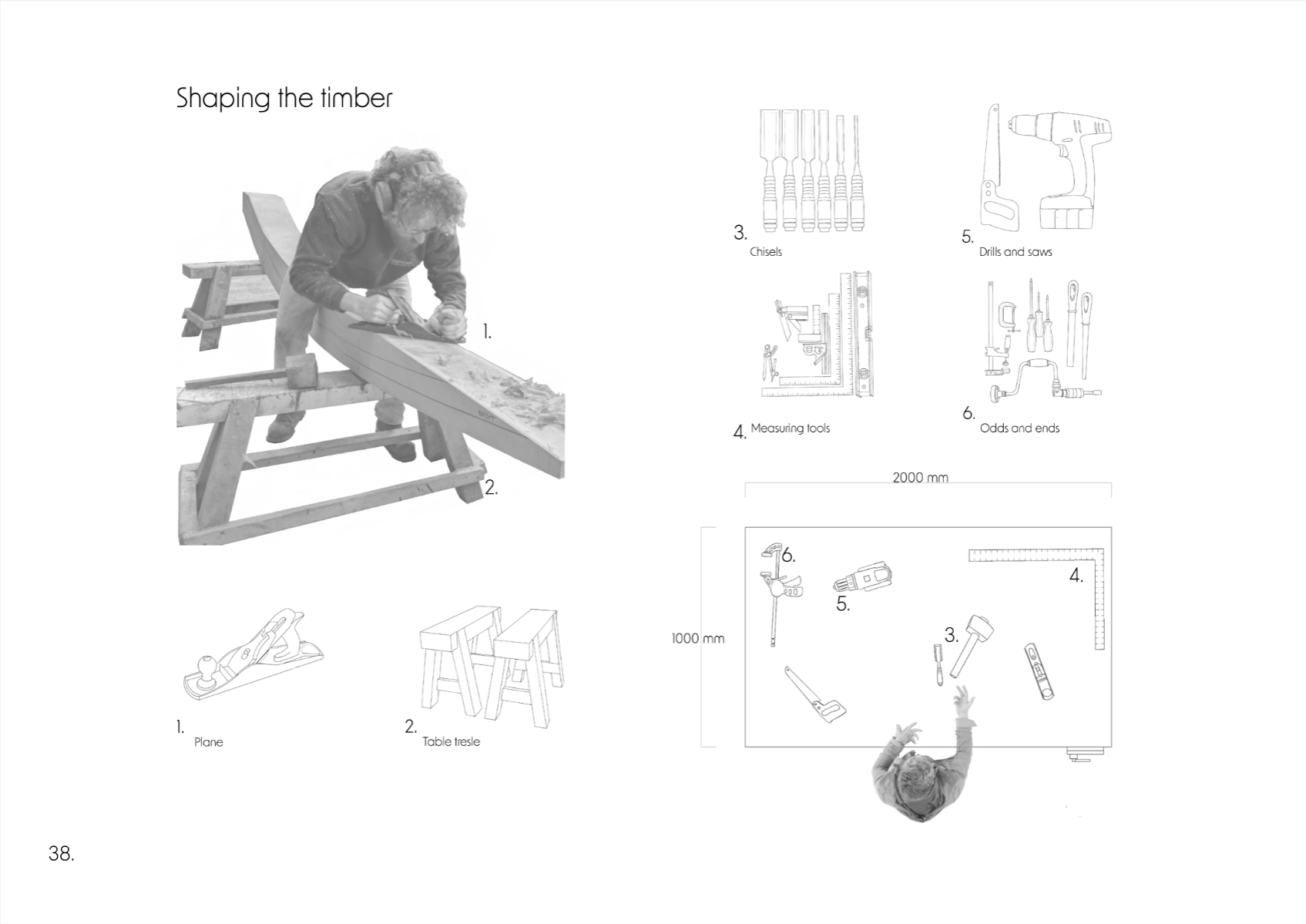 Shaping the timber

1.

2.

1.
Plane

2.
Table tresle

3.
Chisels

5.
Drills and saws

4. Measuring tools

6.
Odds and ends

2000 mm

1000 mm

6.

5.

4.

3.

38.