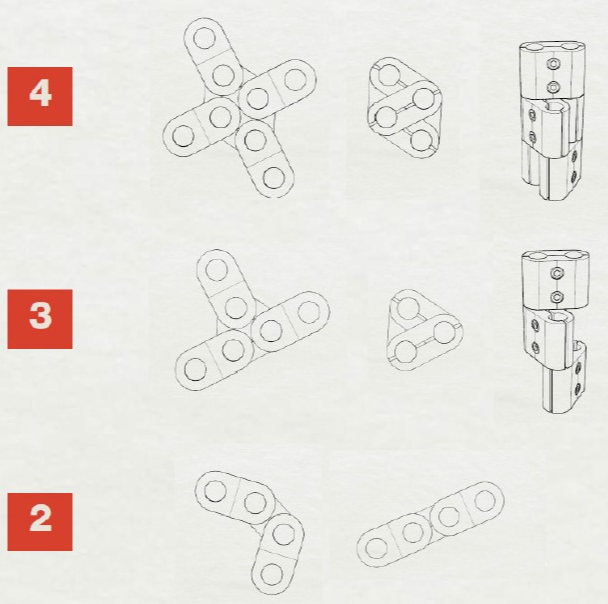 4

3

2